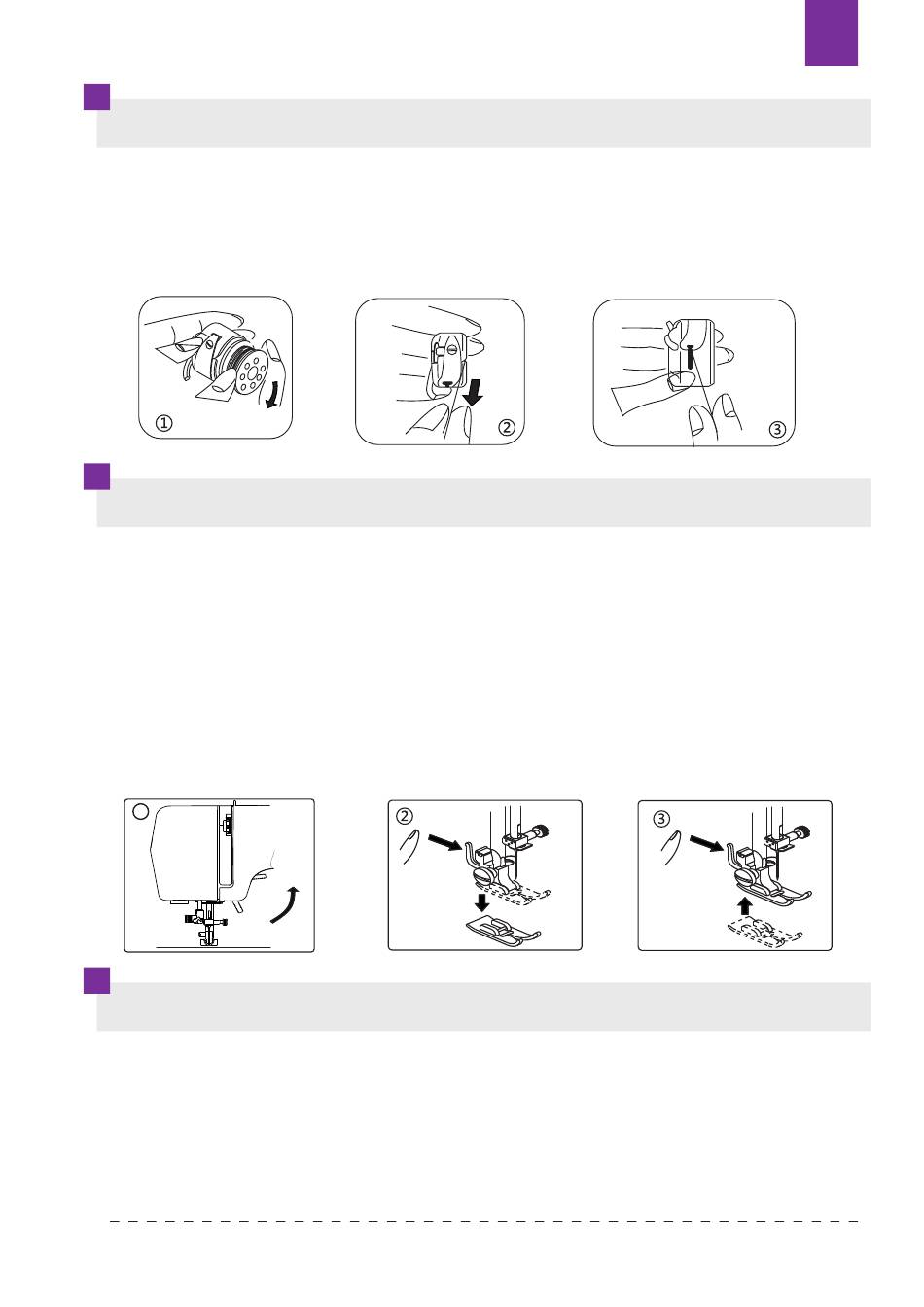 ①

②

③

②

③