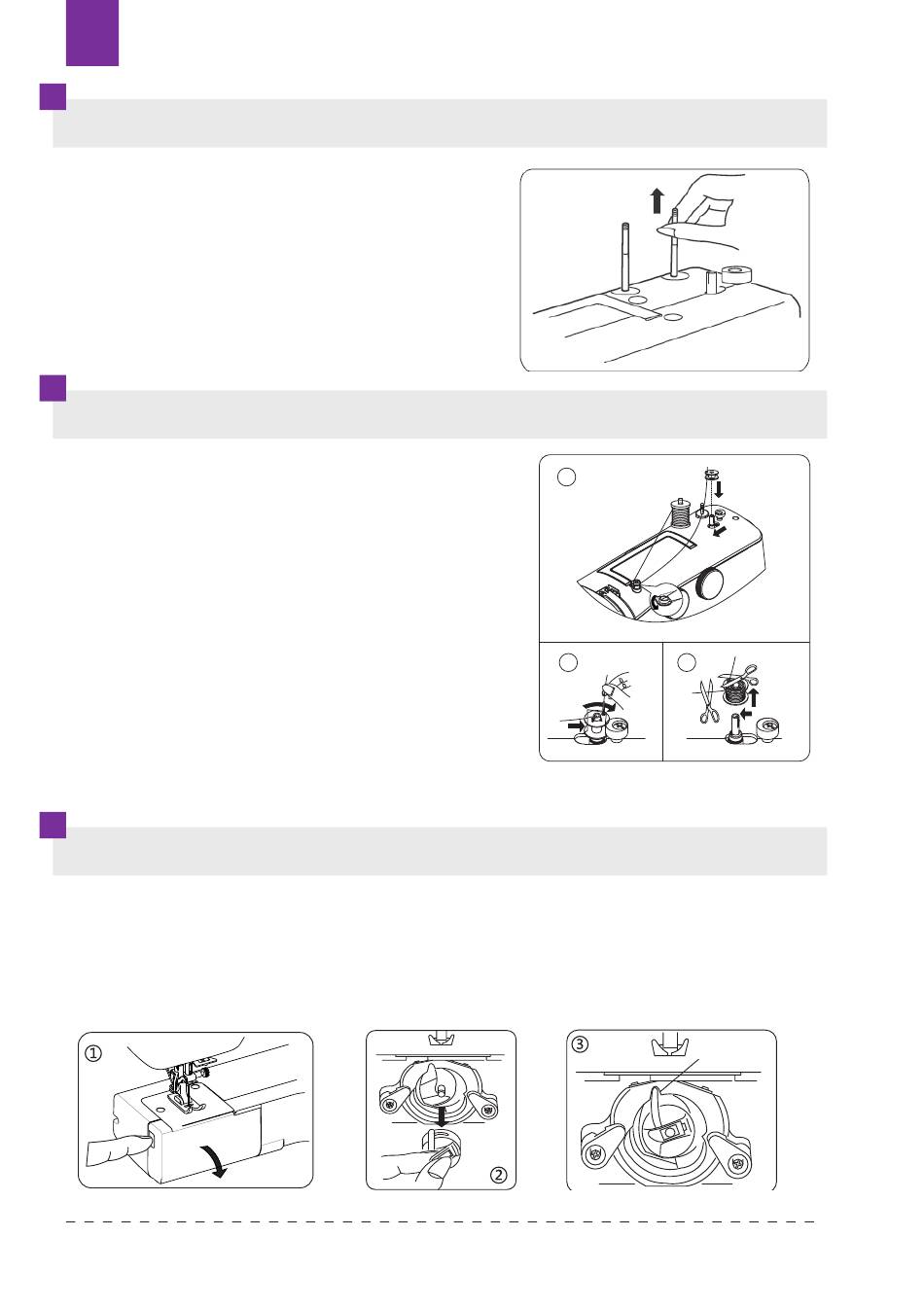 ①

②

③