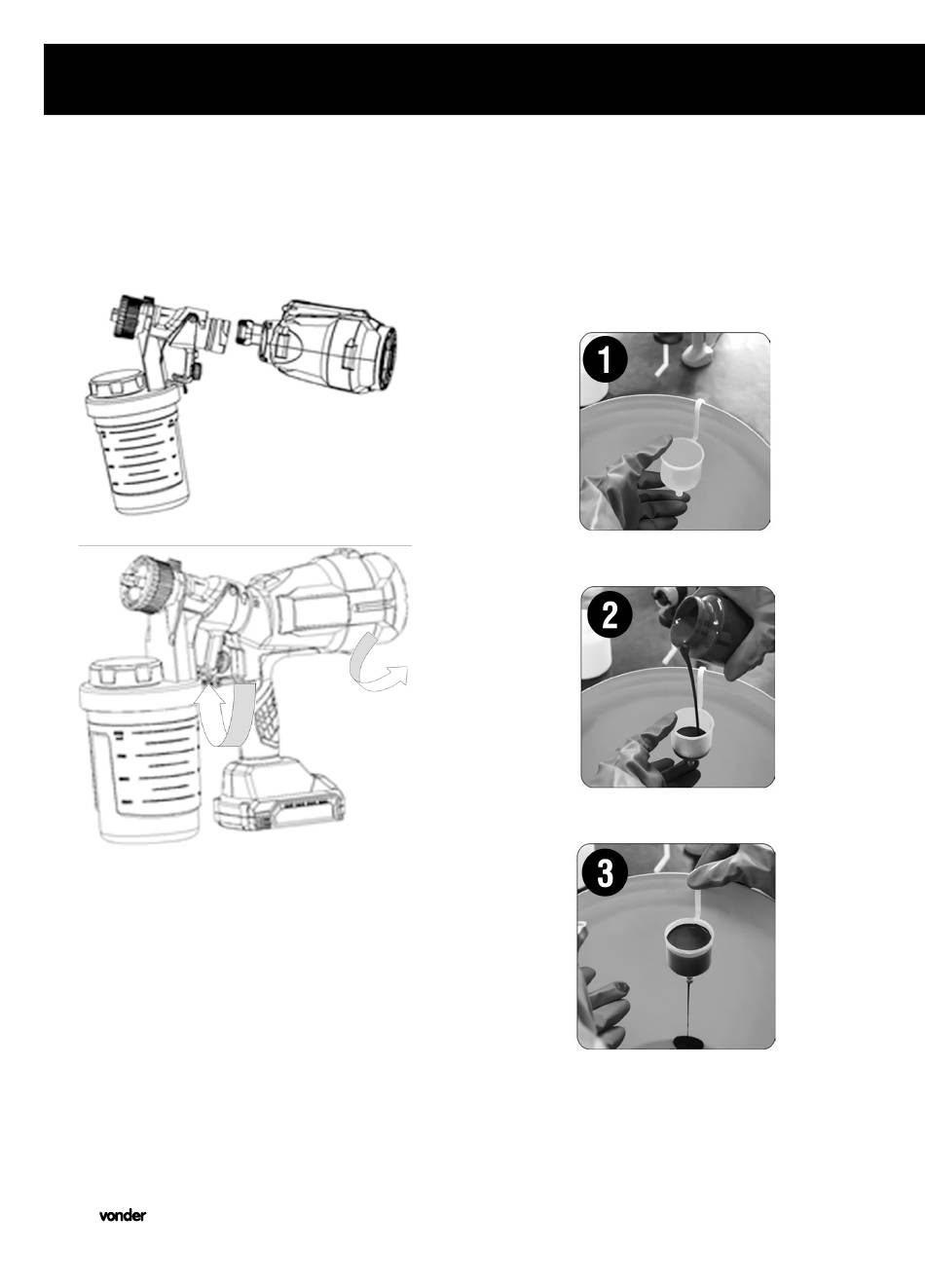 1

2

3

vonder