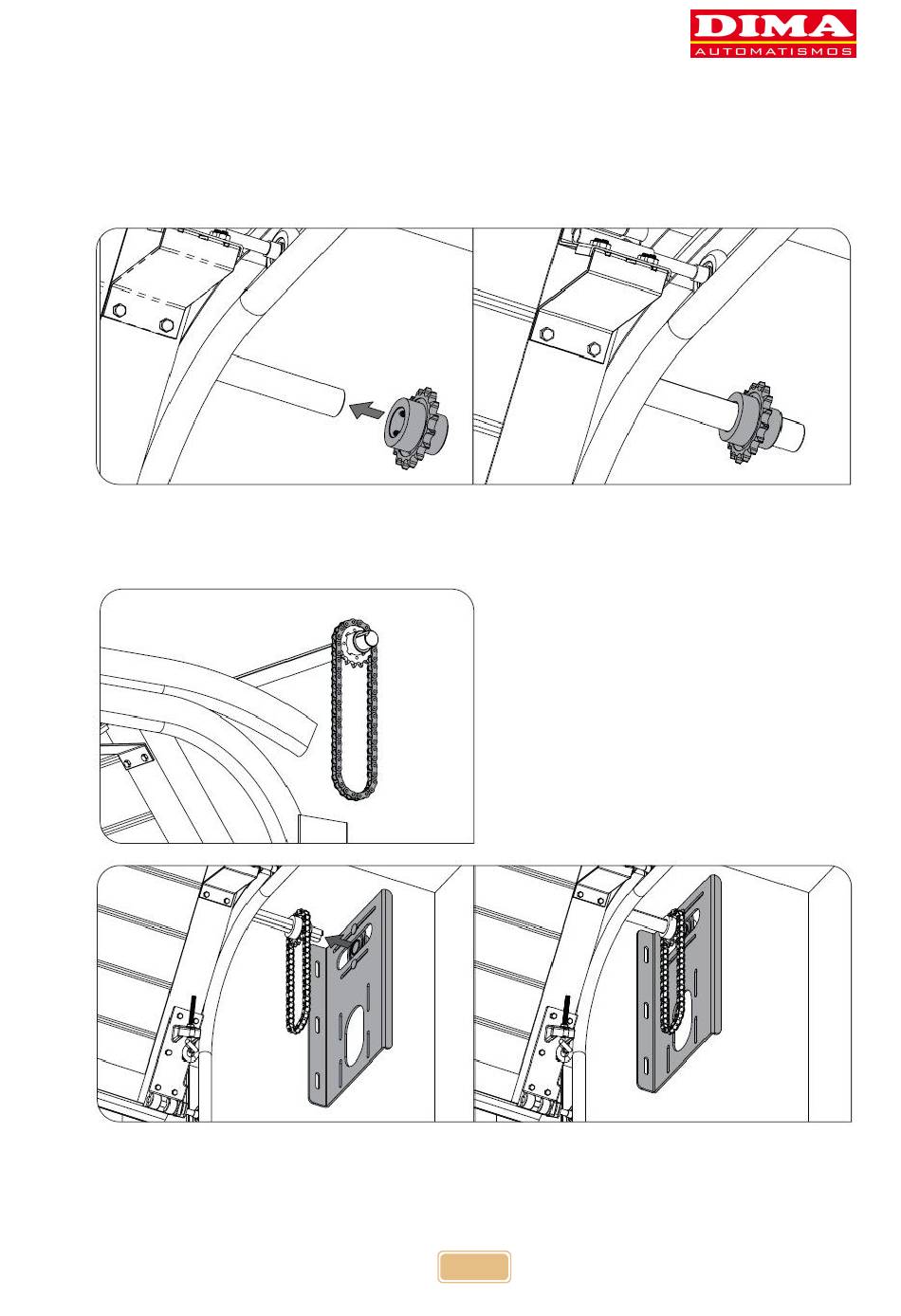 DIMA
AUTOMATISMOS