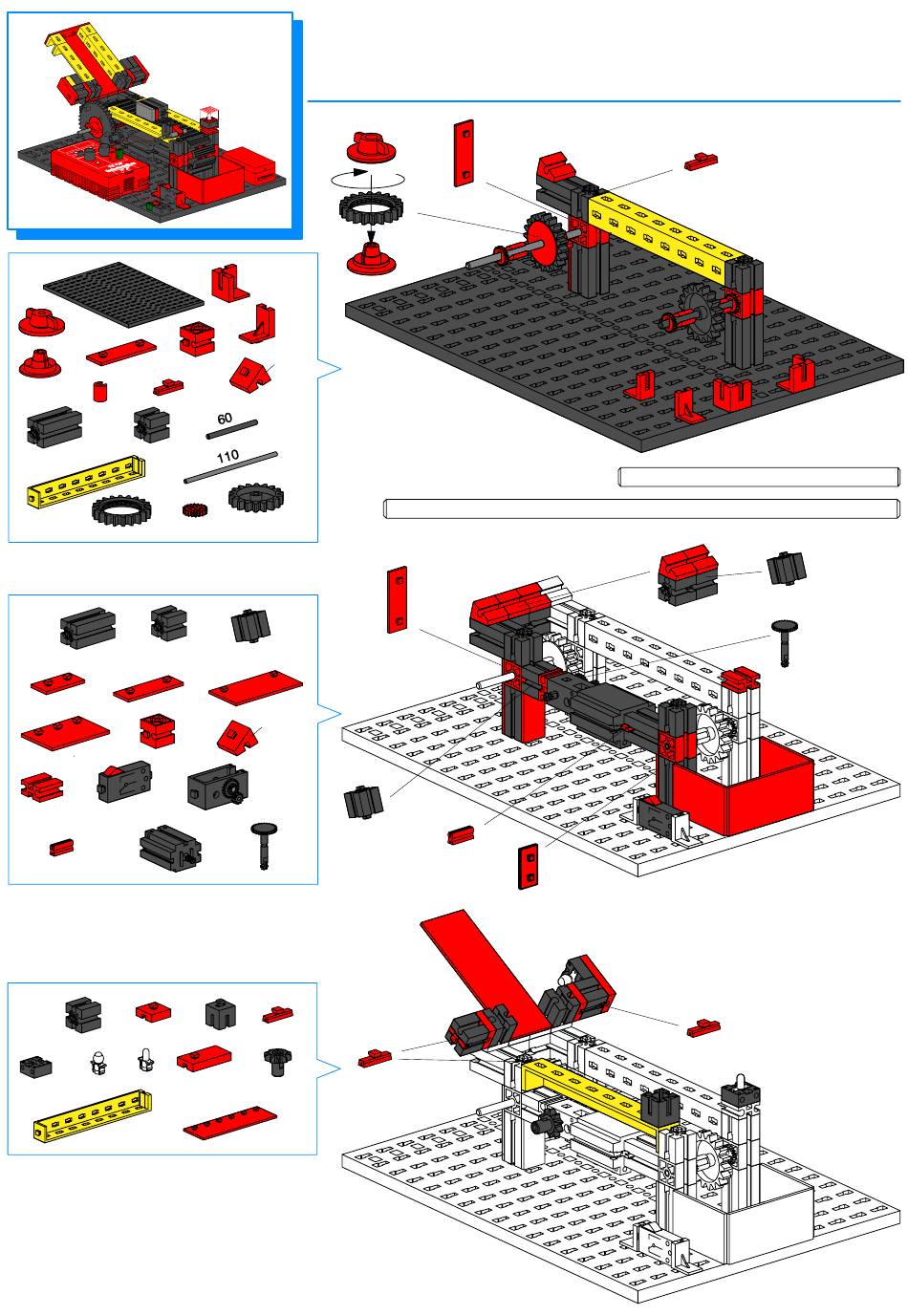 60

110