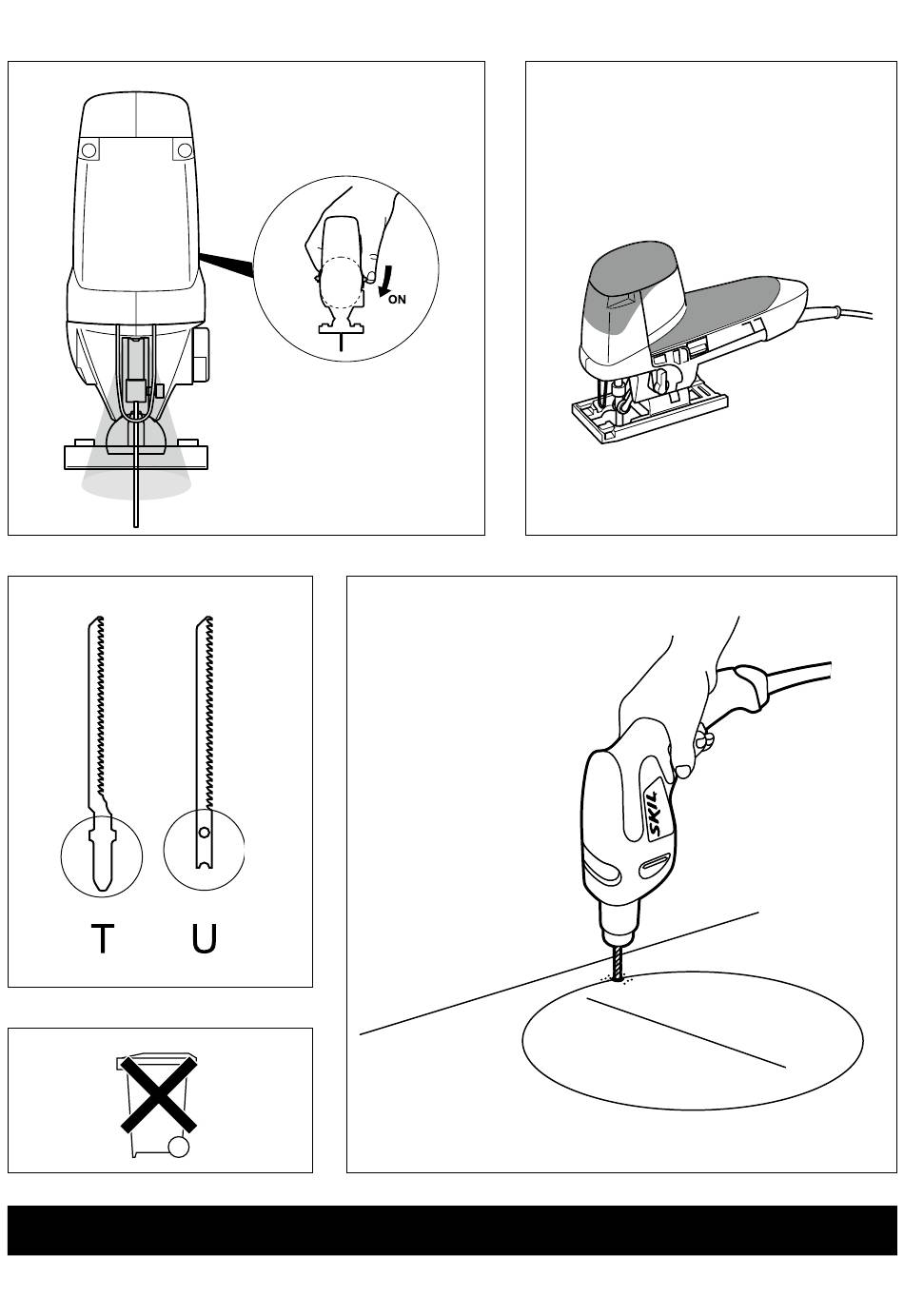 ON

T U

SKIL