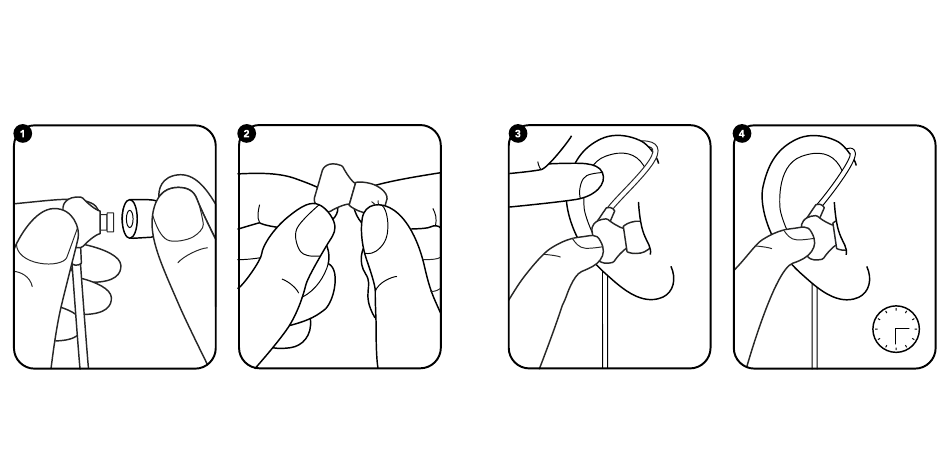 1

2

3

4