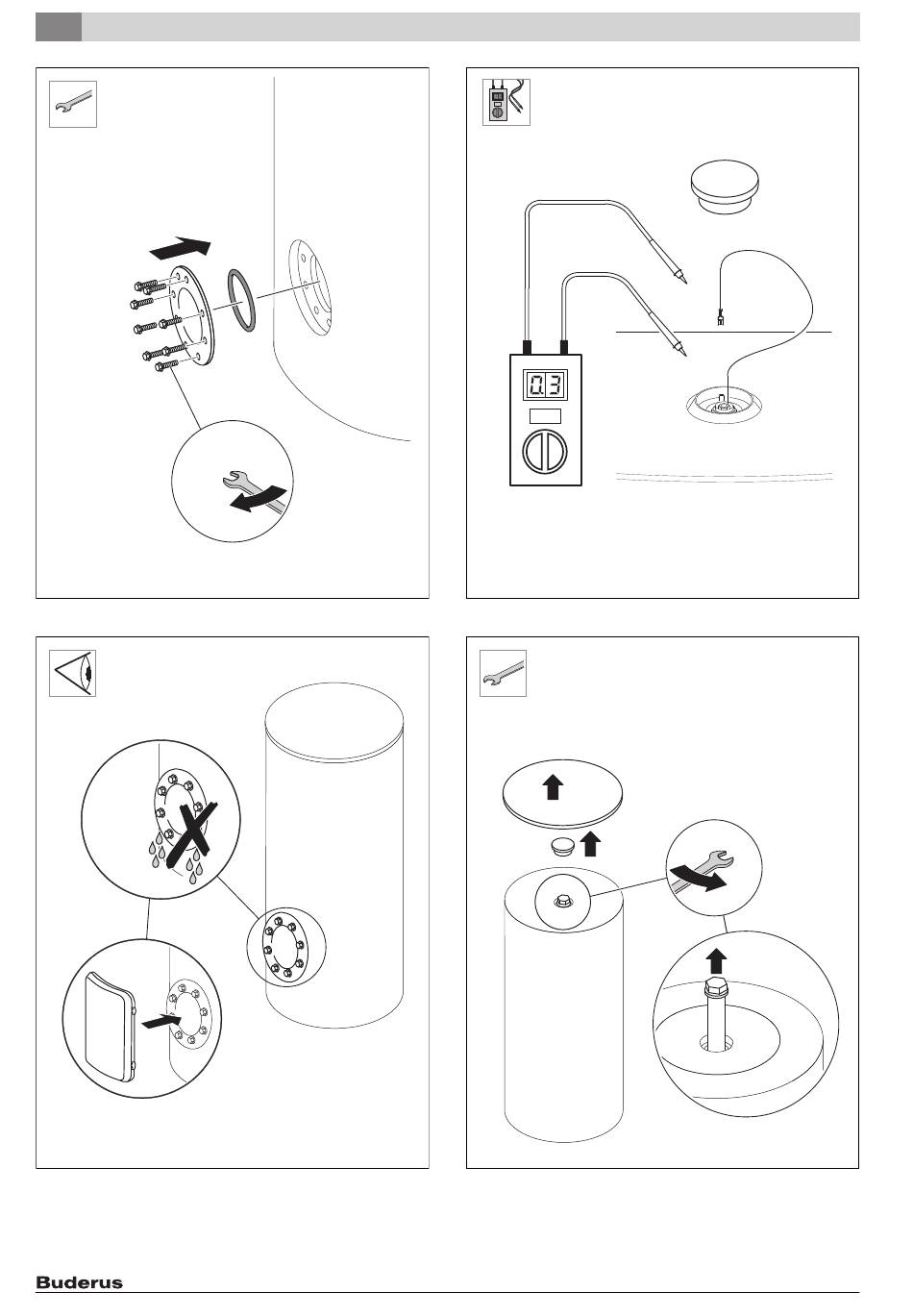 0.3

Buderus