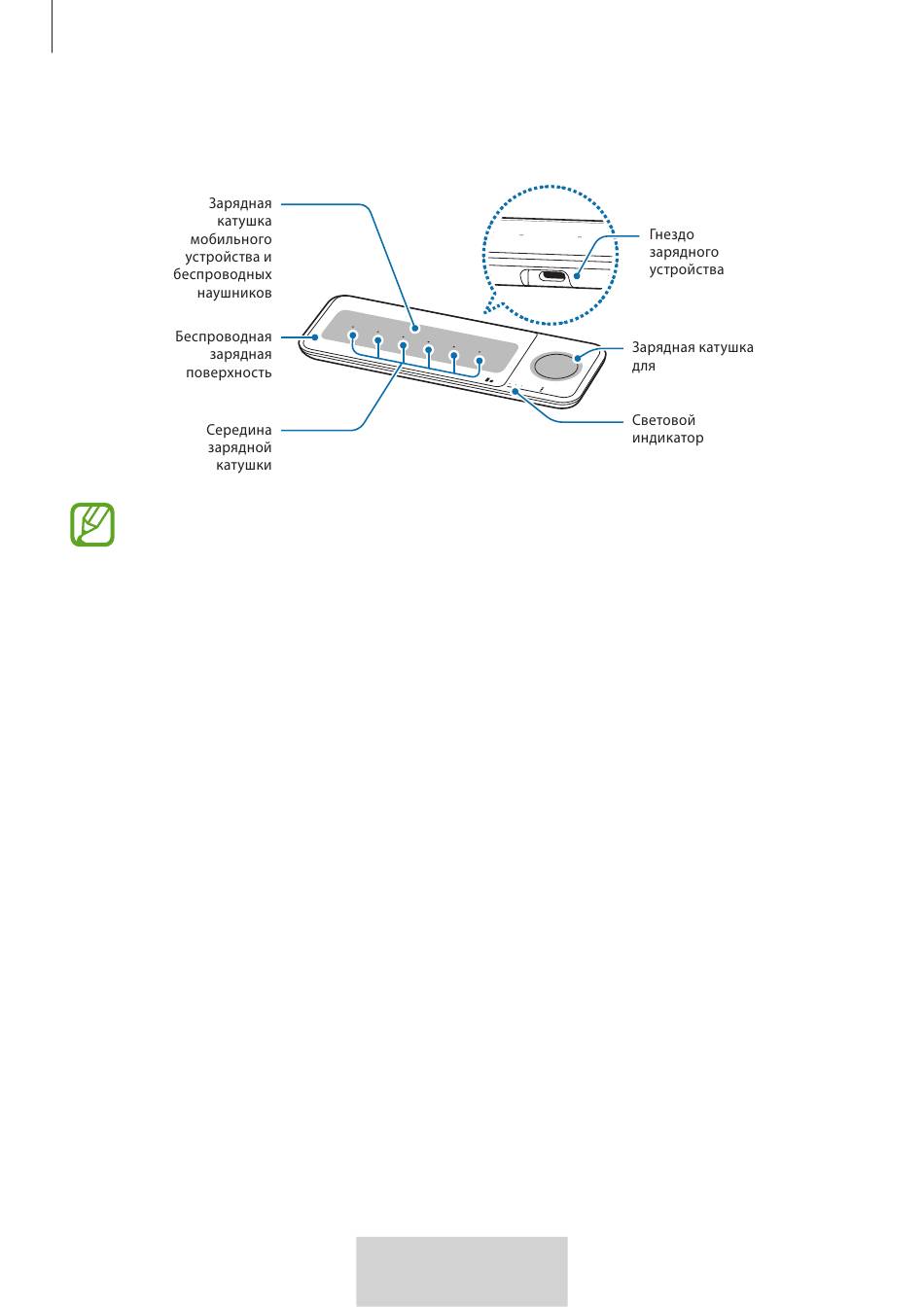 Зарядная катушка мобильного устройства и беспроводных наушников

Беспроводная зарядная поверхность

Середина зарядной катушки

Гнездо зарядного устройства

Зарядная катушка для

Световой индикатор