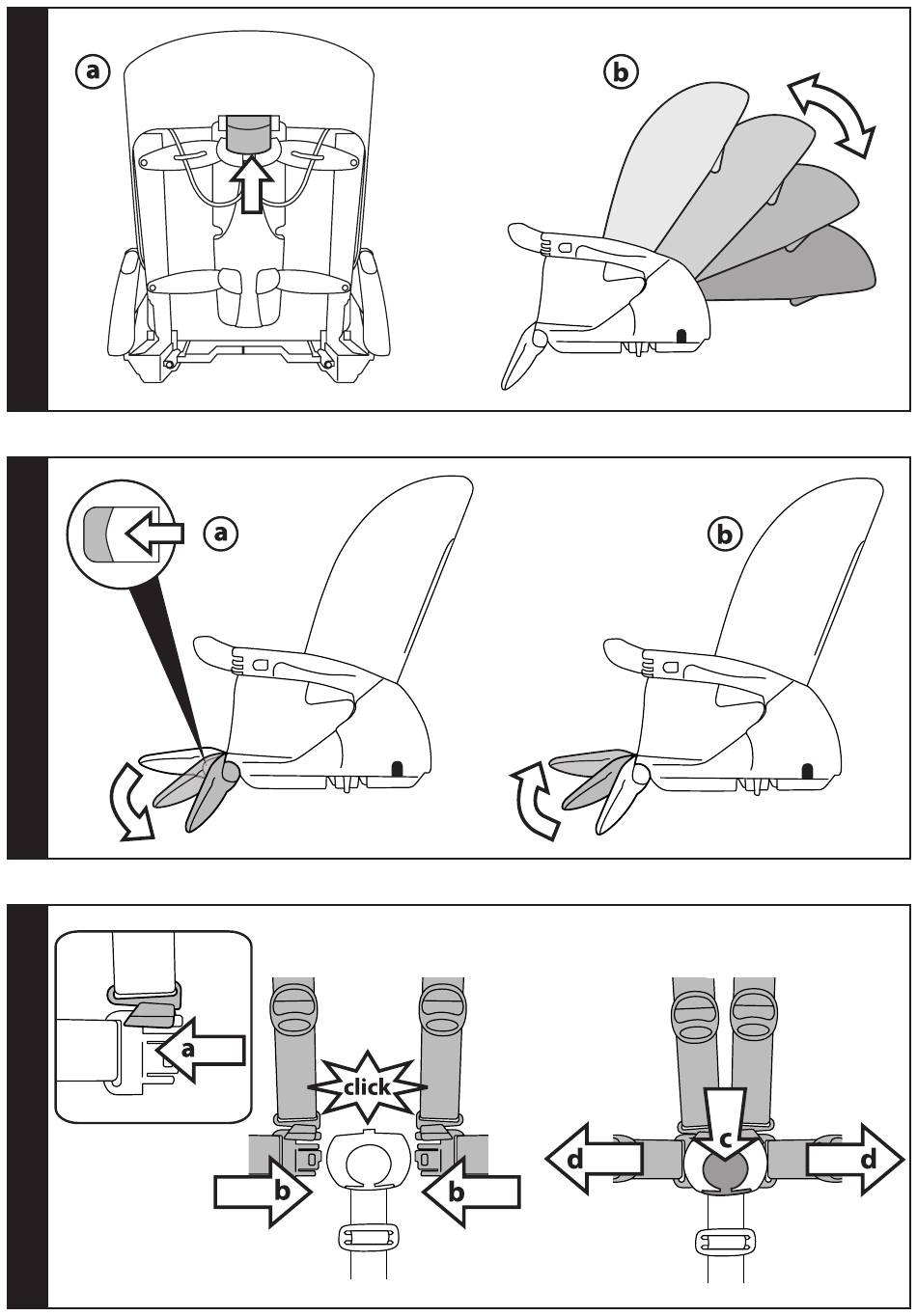 a

b

a

b

a

click

b

b

c

d

d