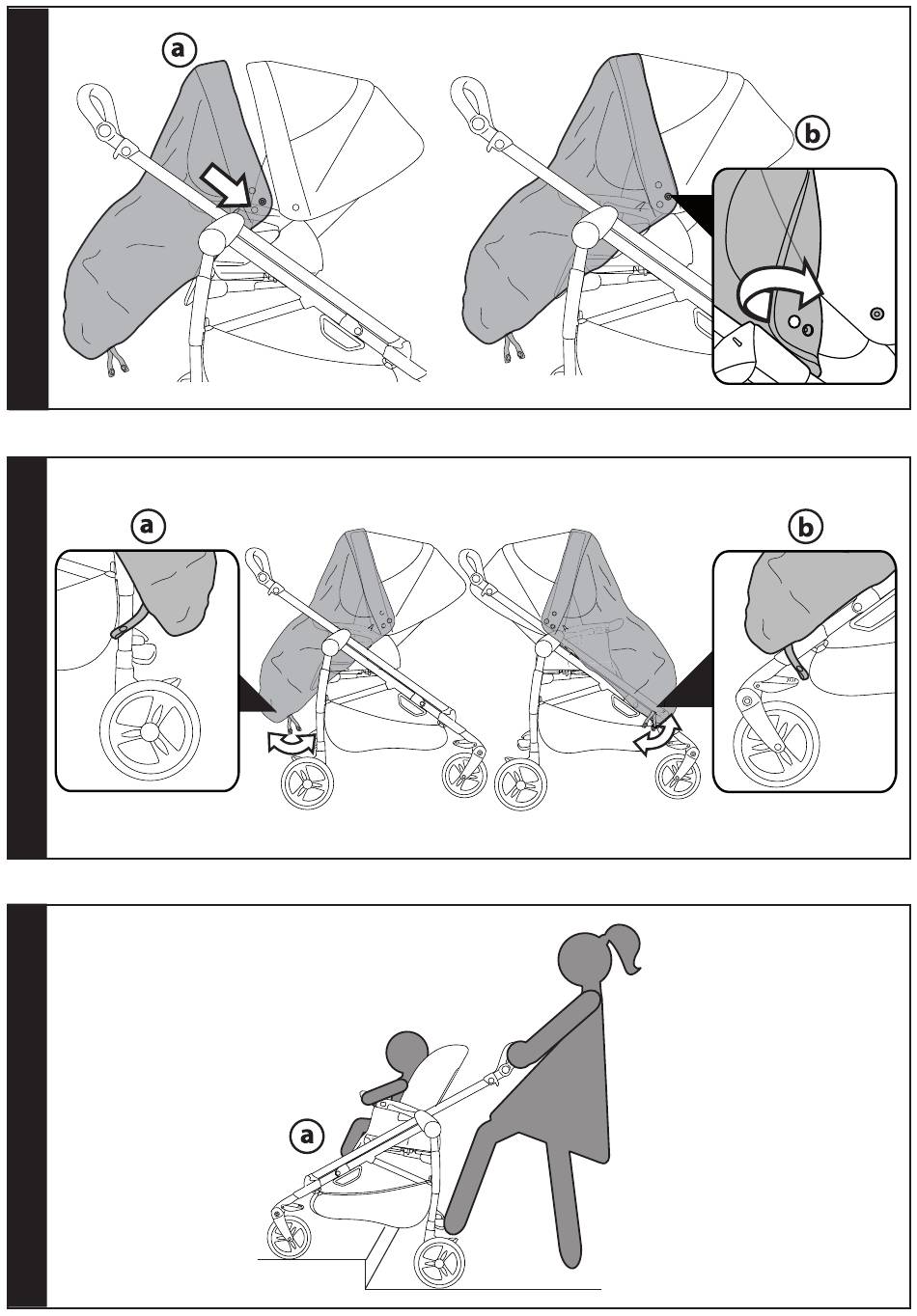 a
b

a
b

a