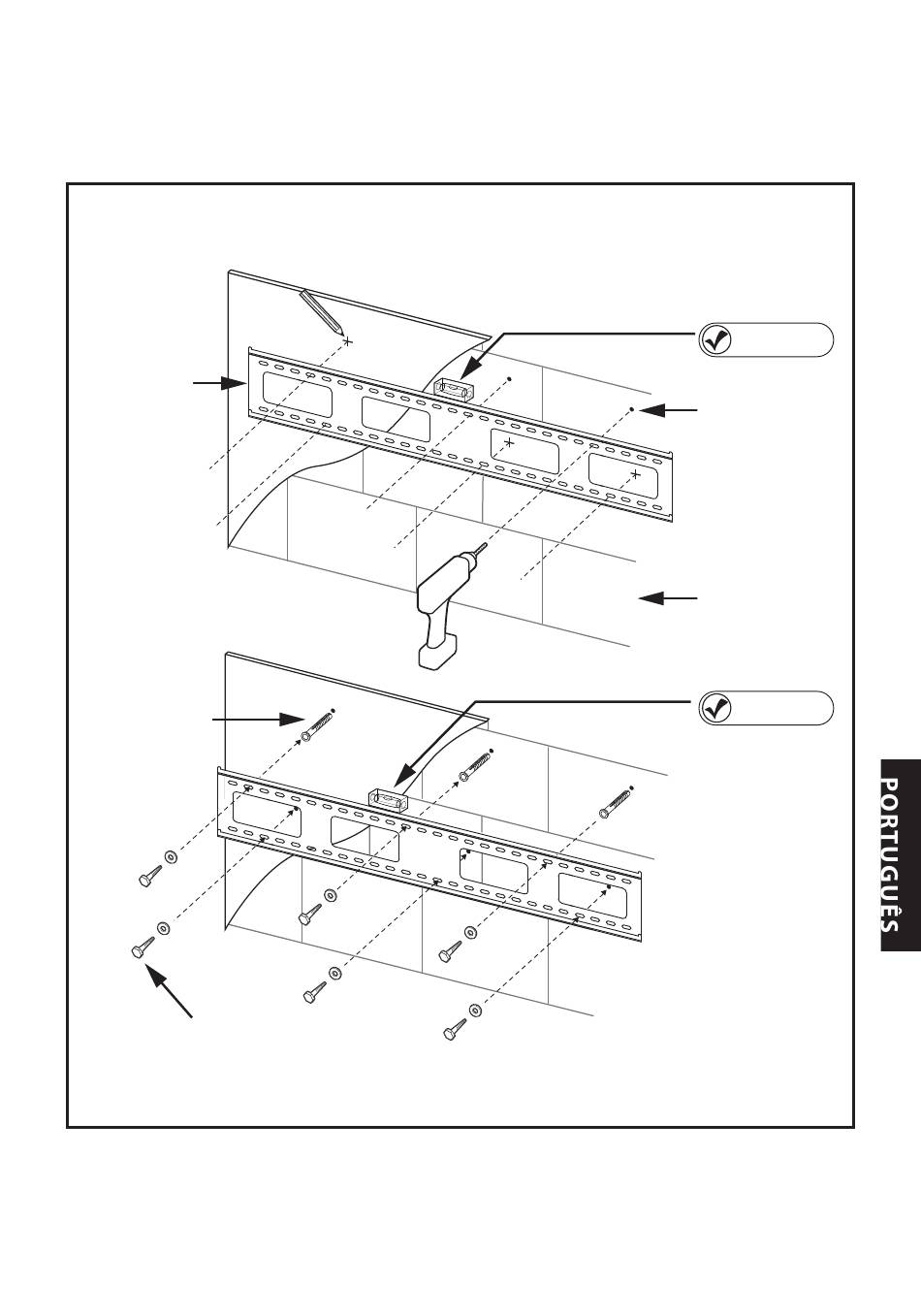 PORTUGUÊS