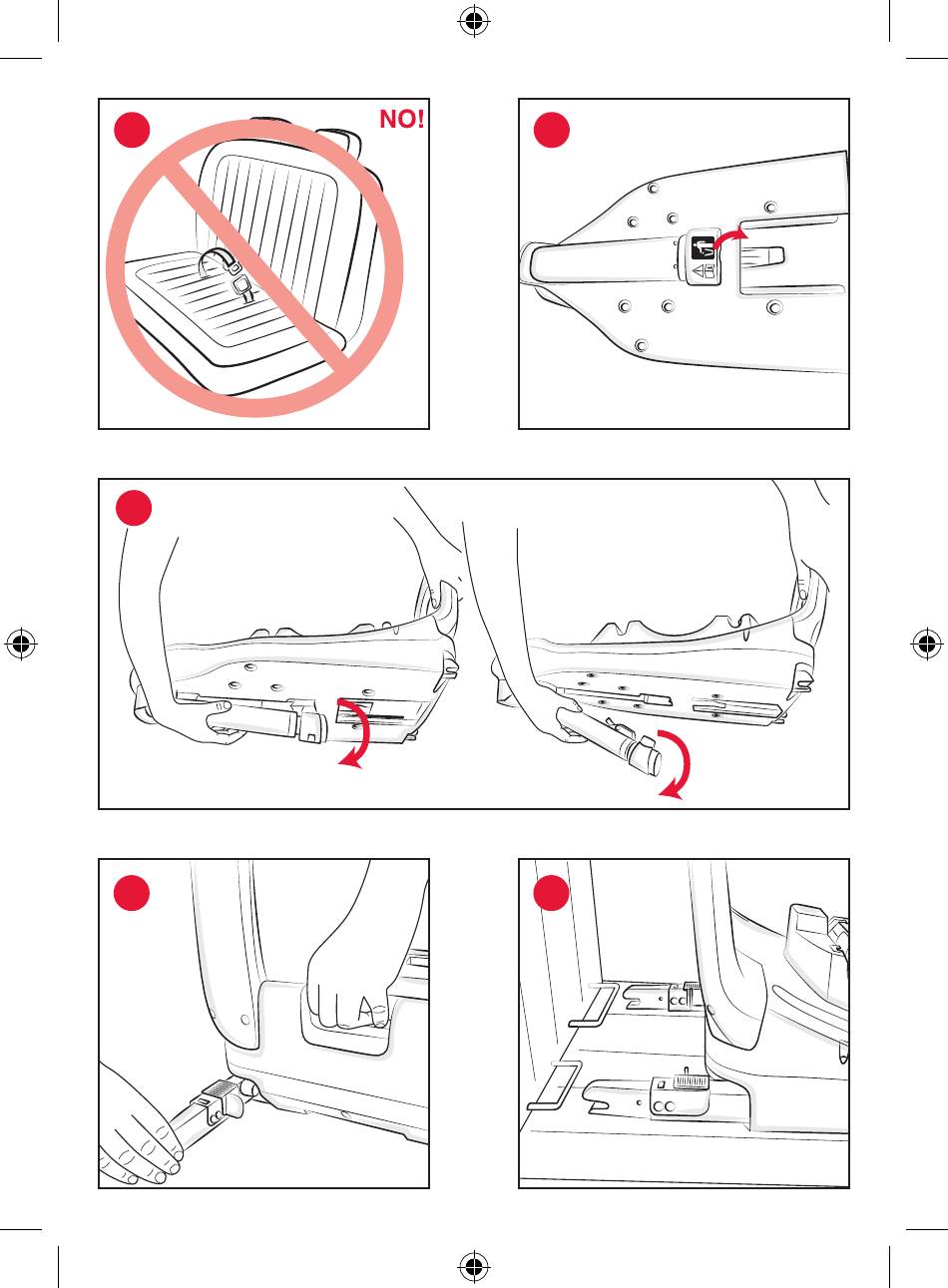 NO!