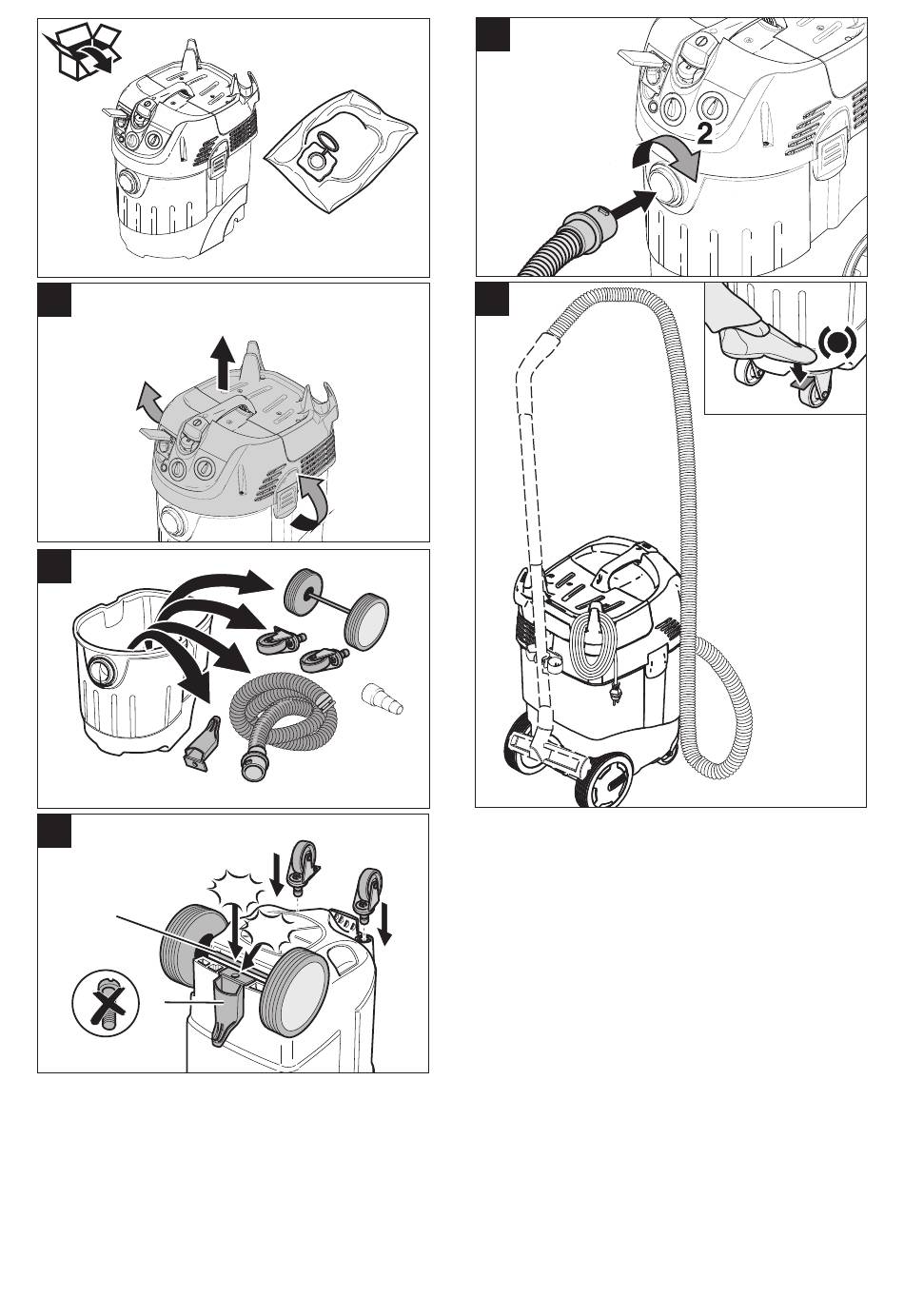 2