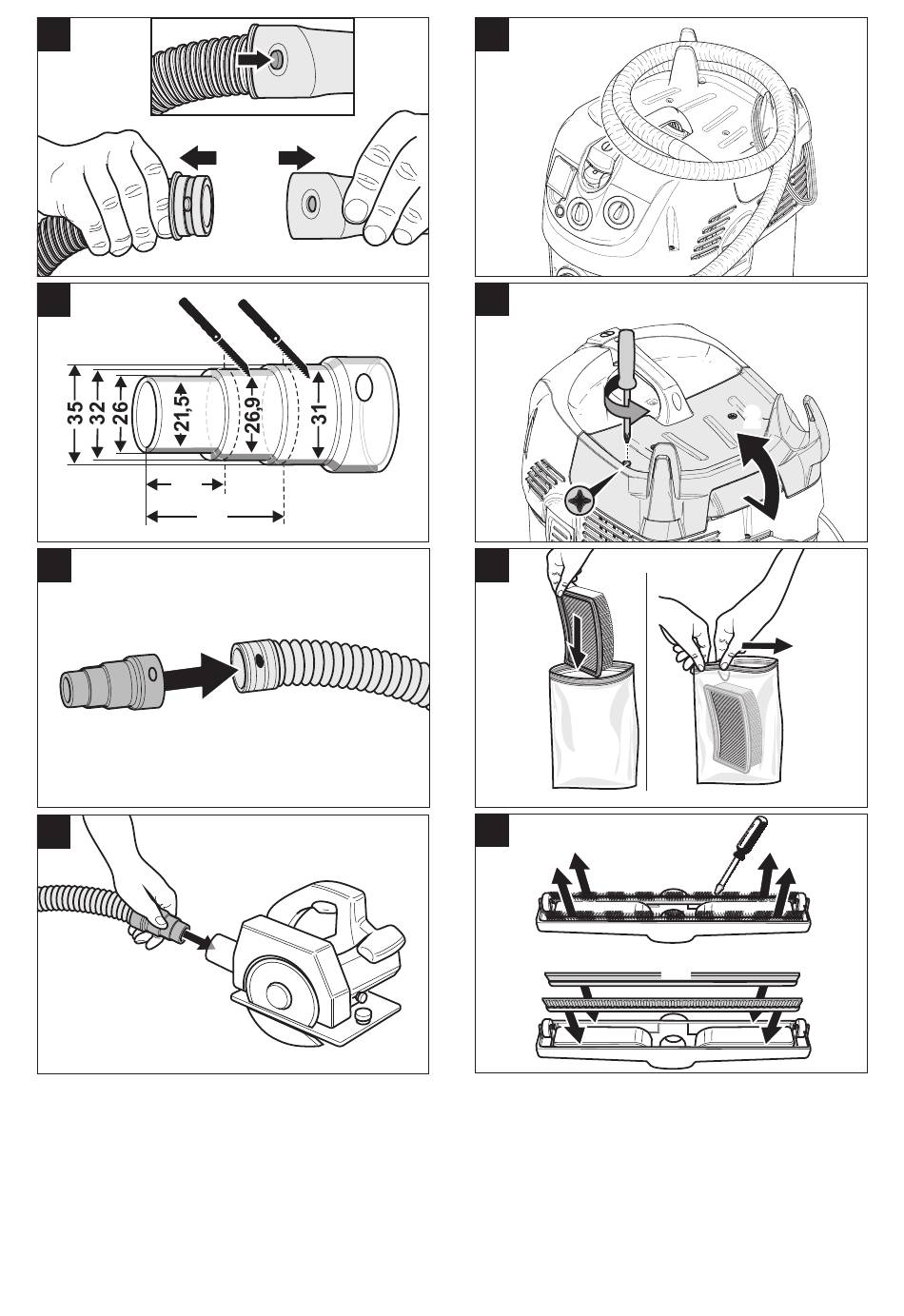 35
32
26
21,5
26,9
31