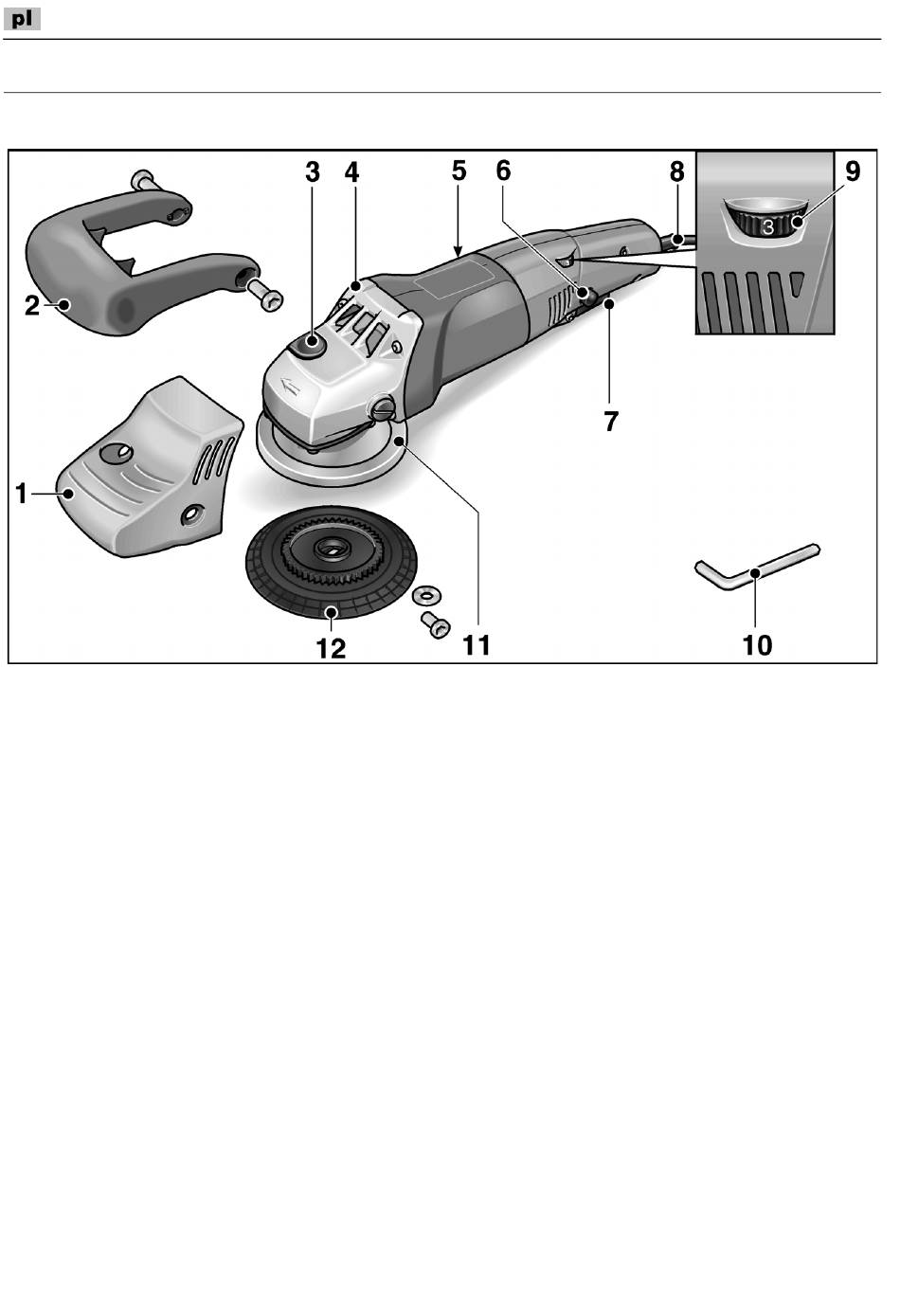 pl

3 4 5 6 8 9

3

2

7

1

12 11 10