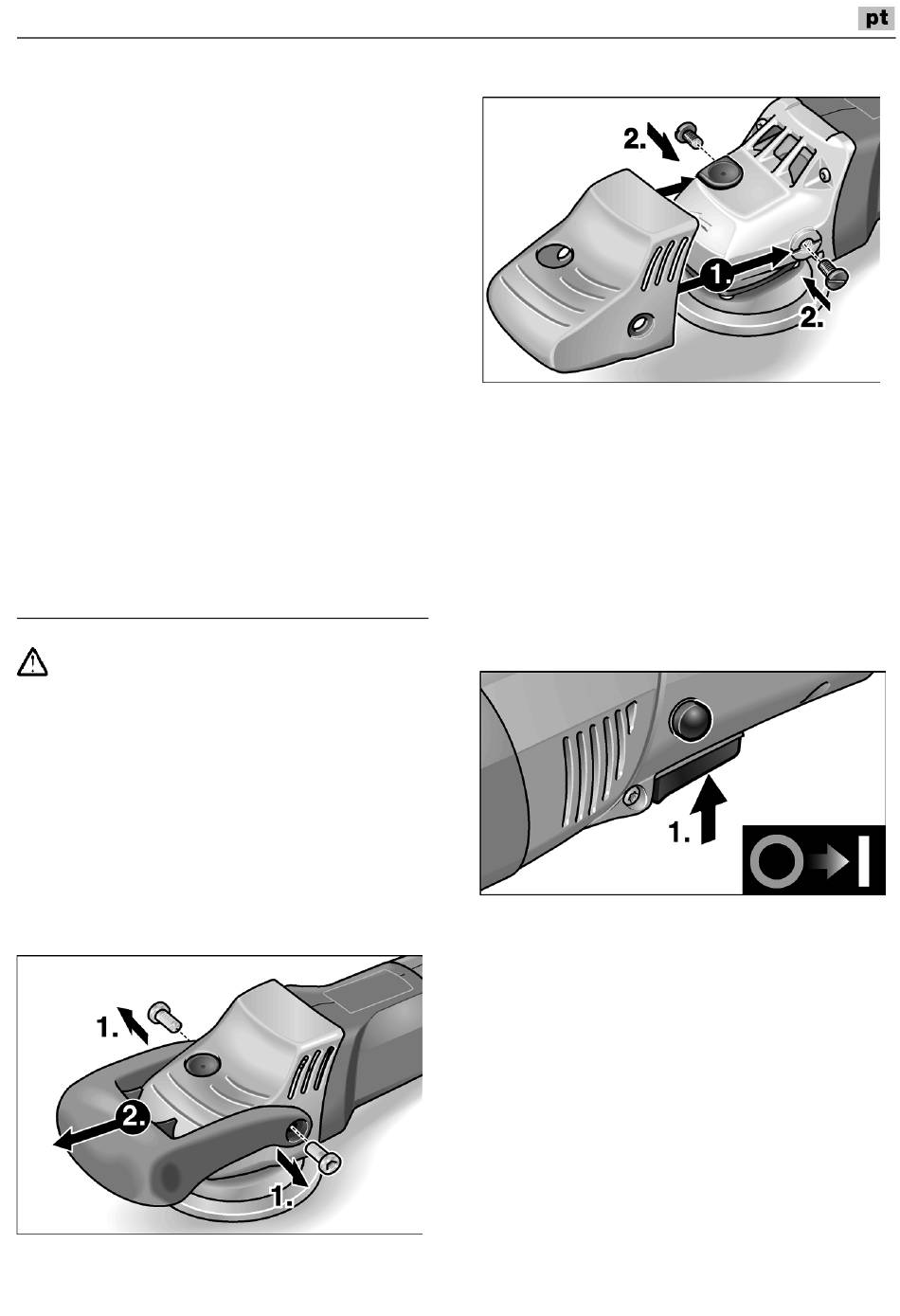 pt

2.

1.

2.

1.

1.

2.

1.