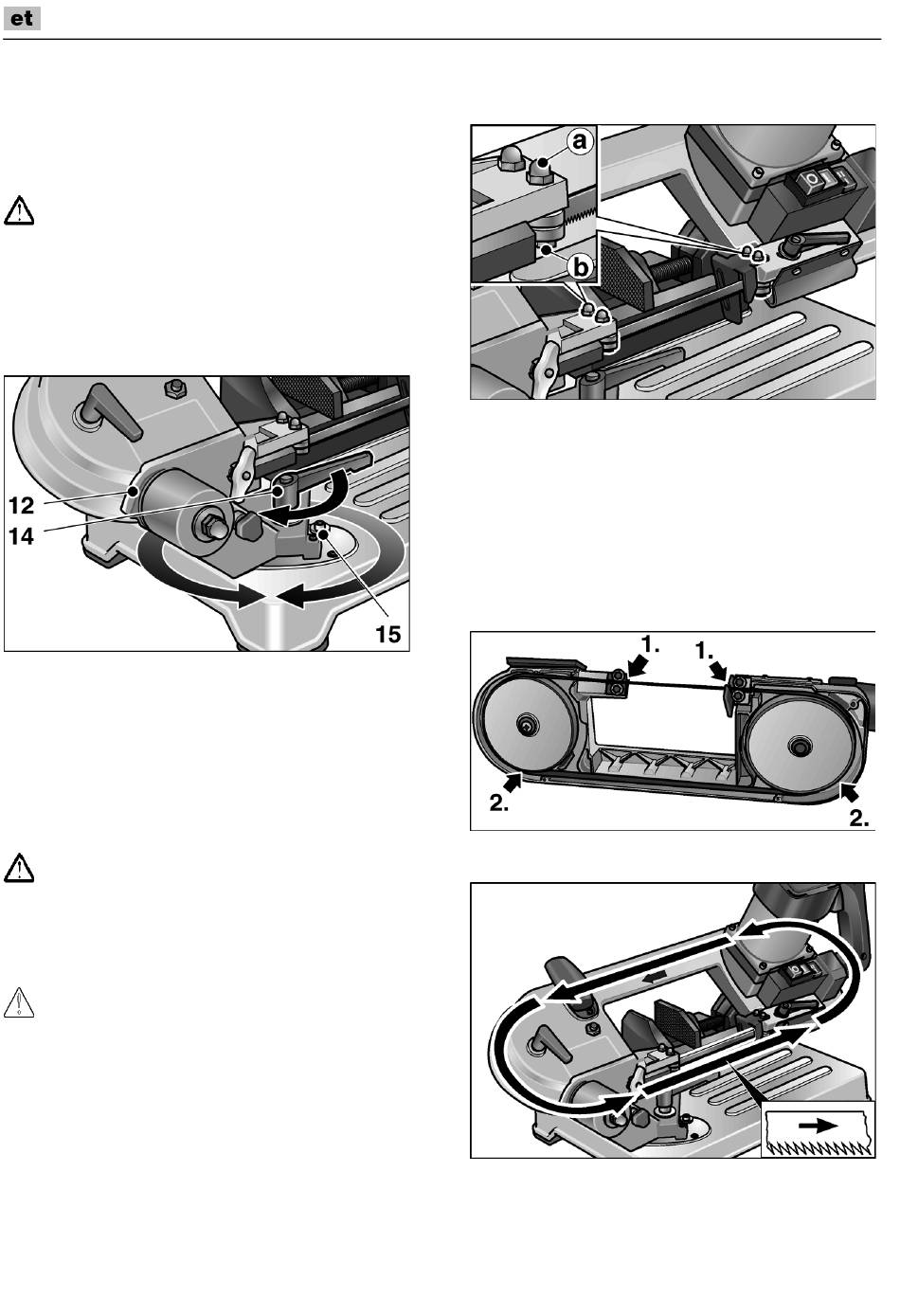 et

a

b

12

14

15

1.

1.

2.

2.