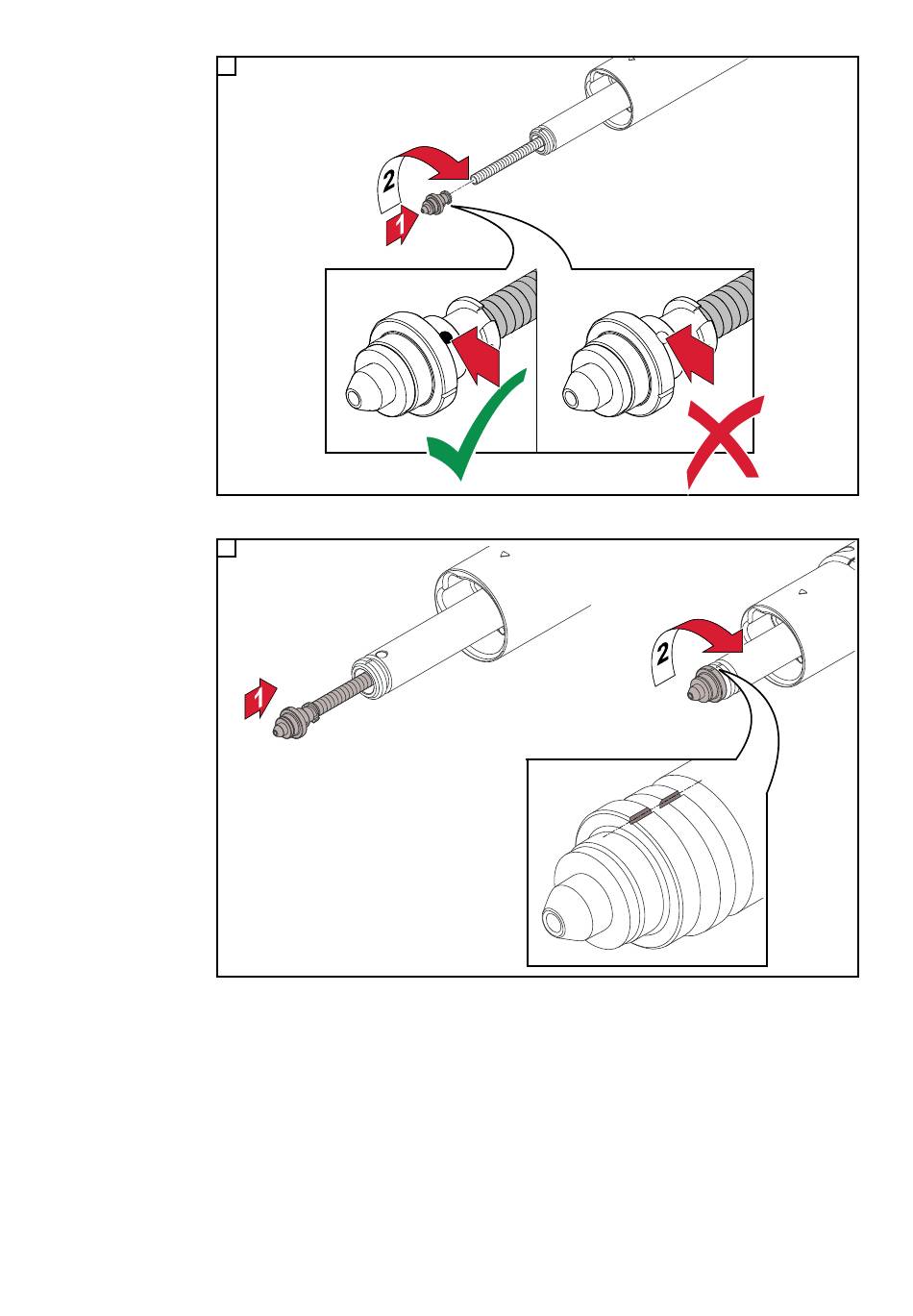 2
1

1
2