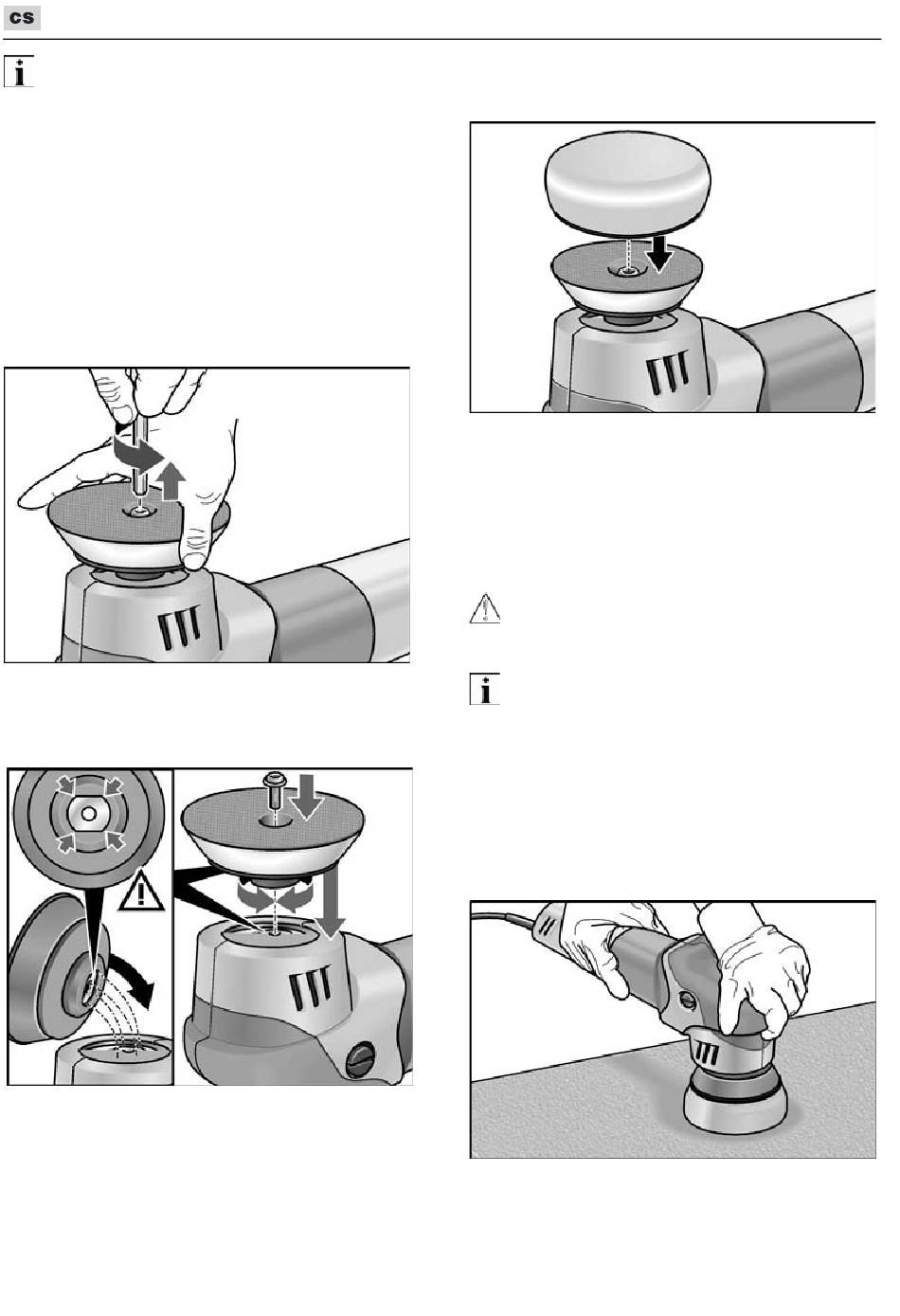 cs