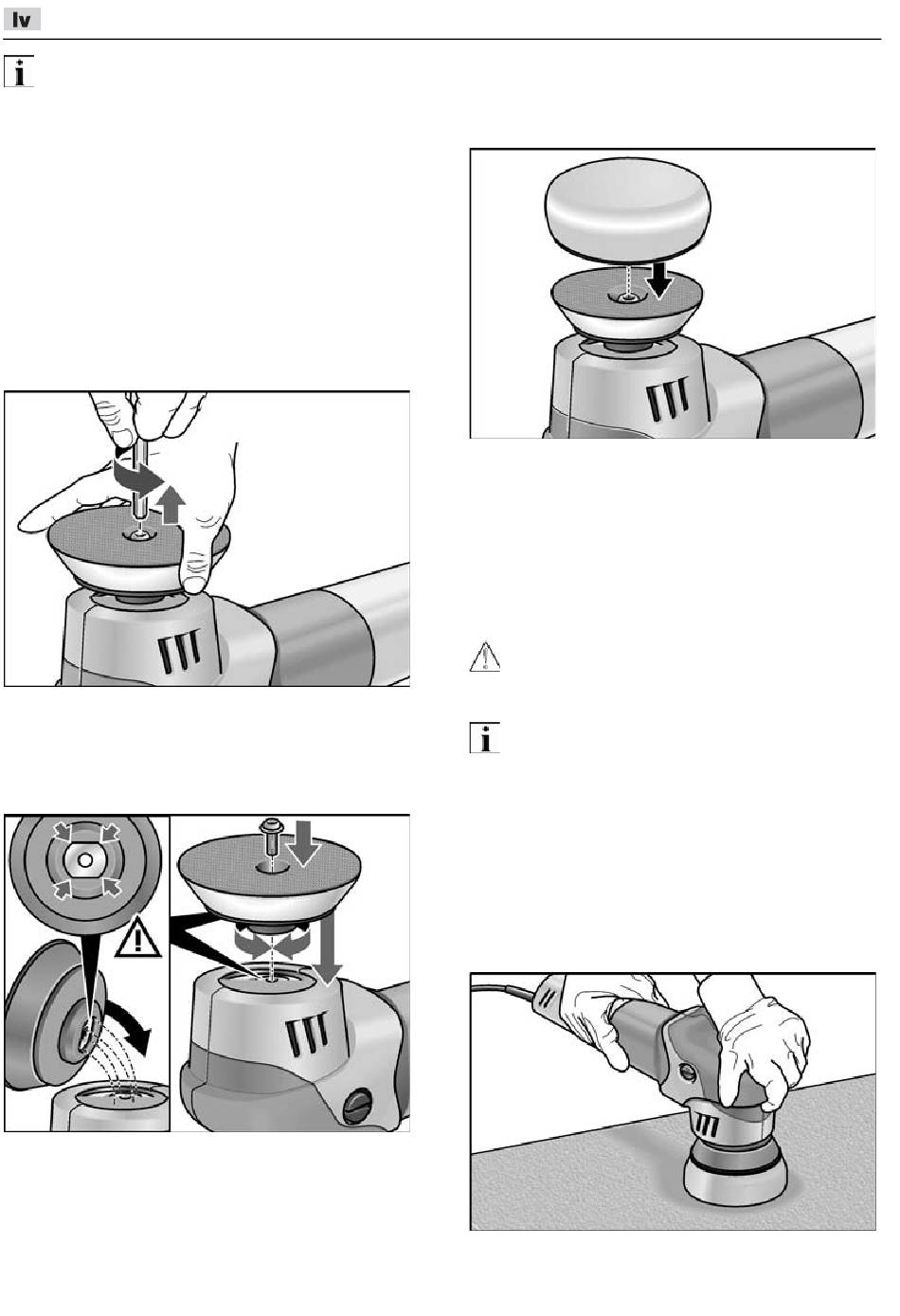 lv