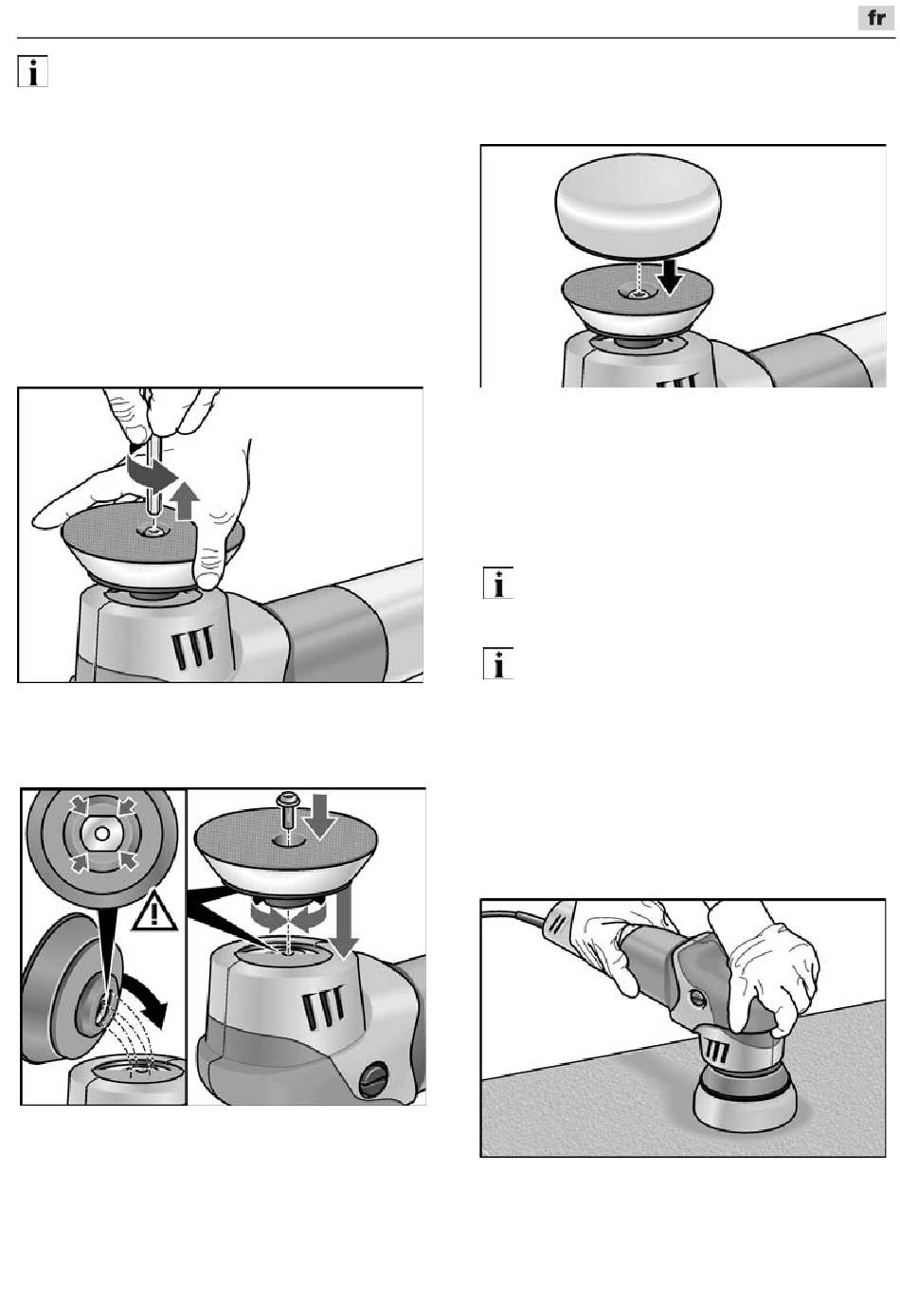 fr