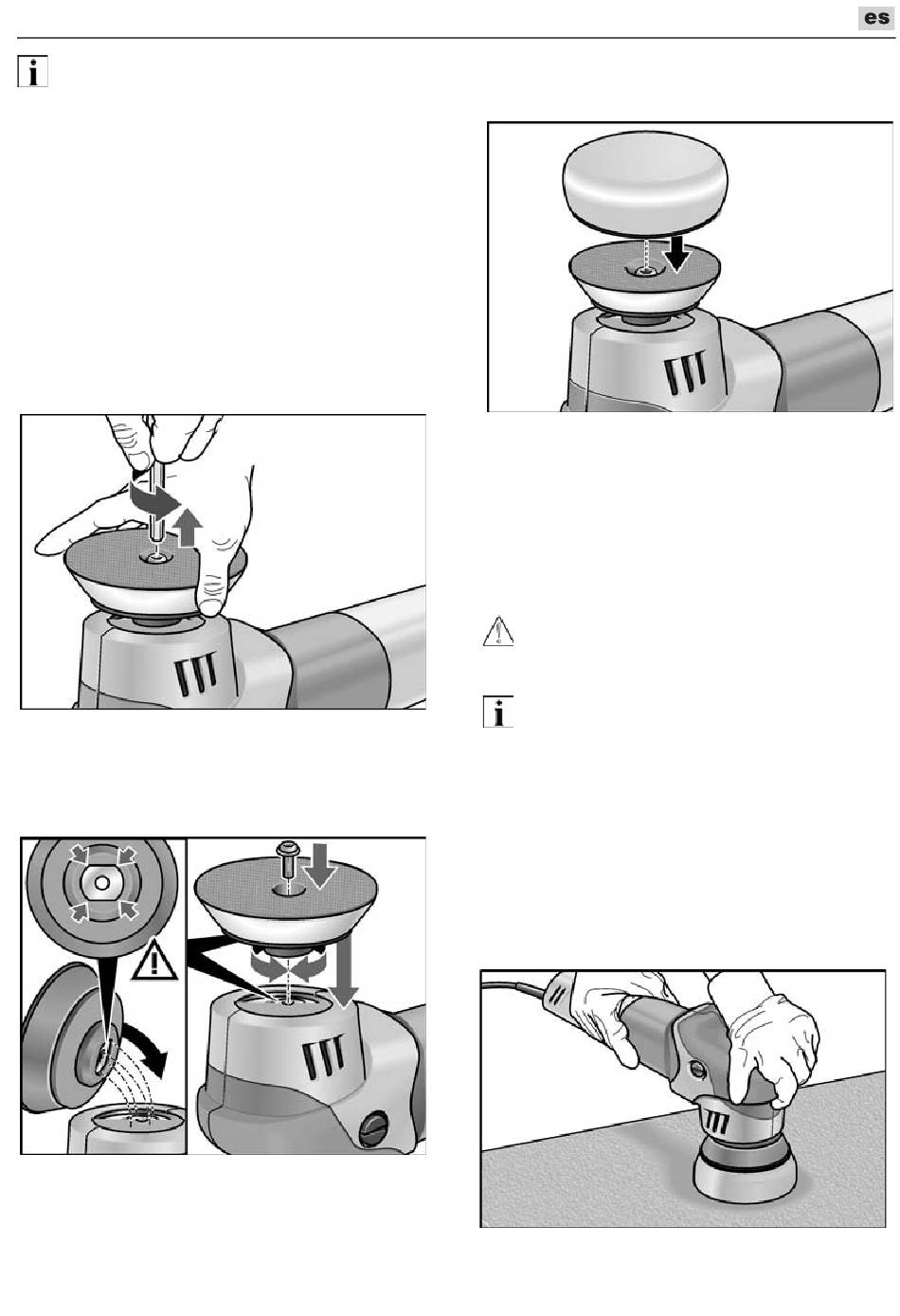 es