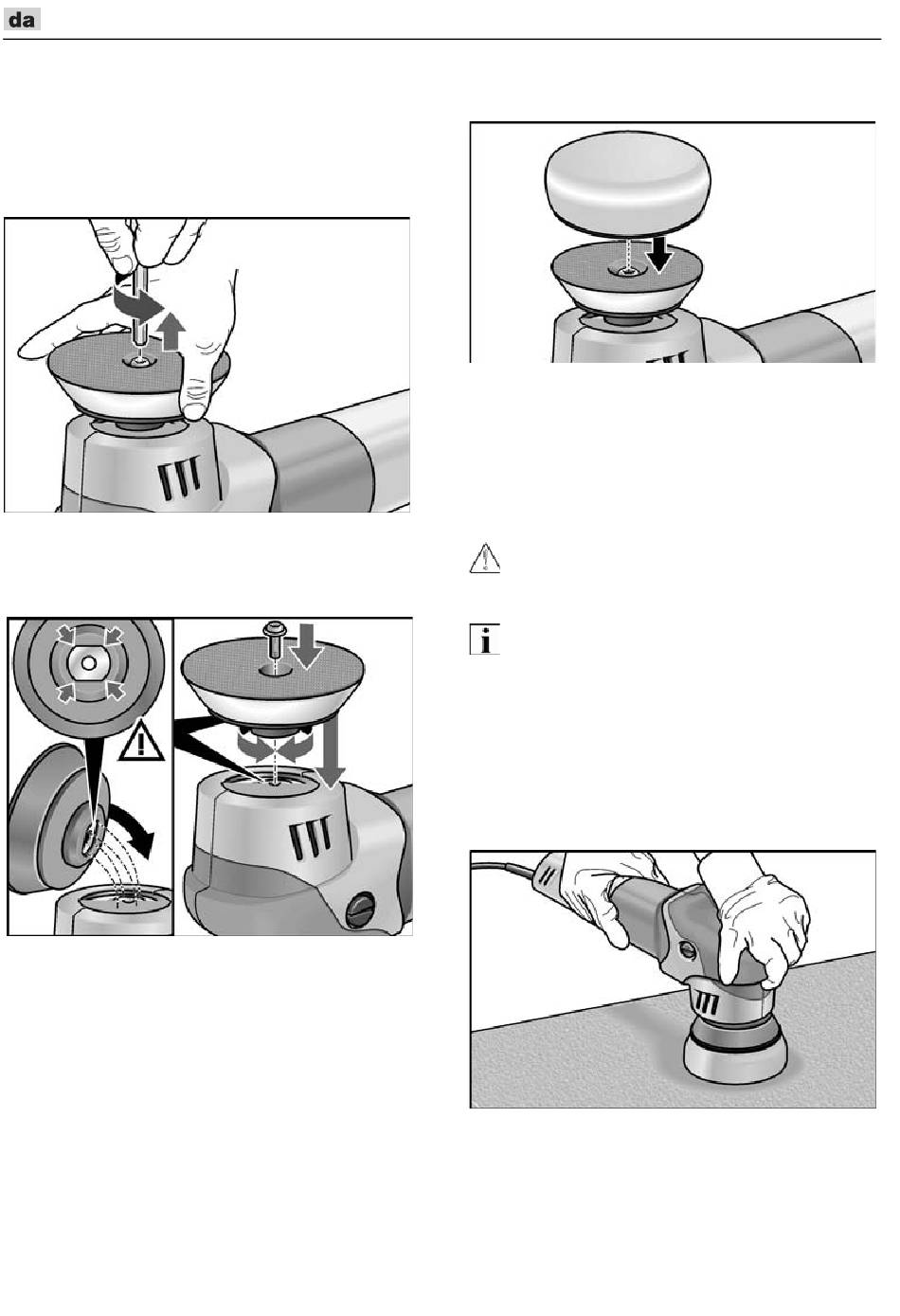 da