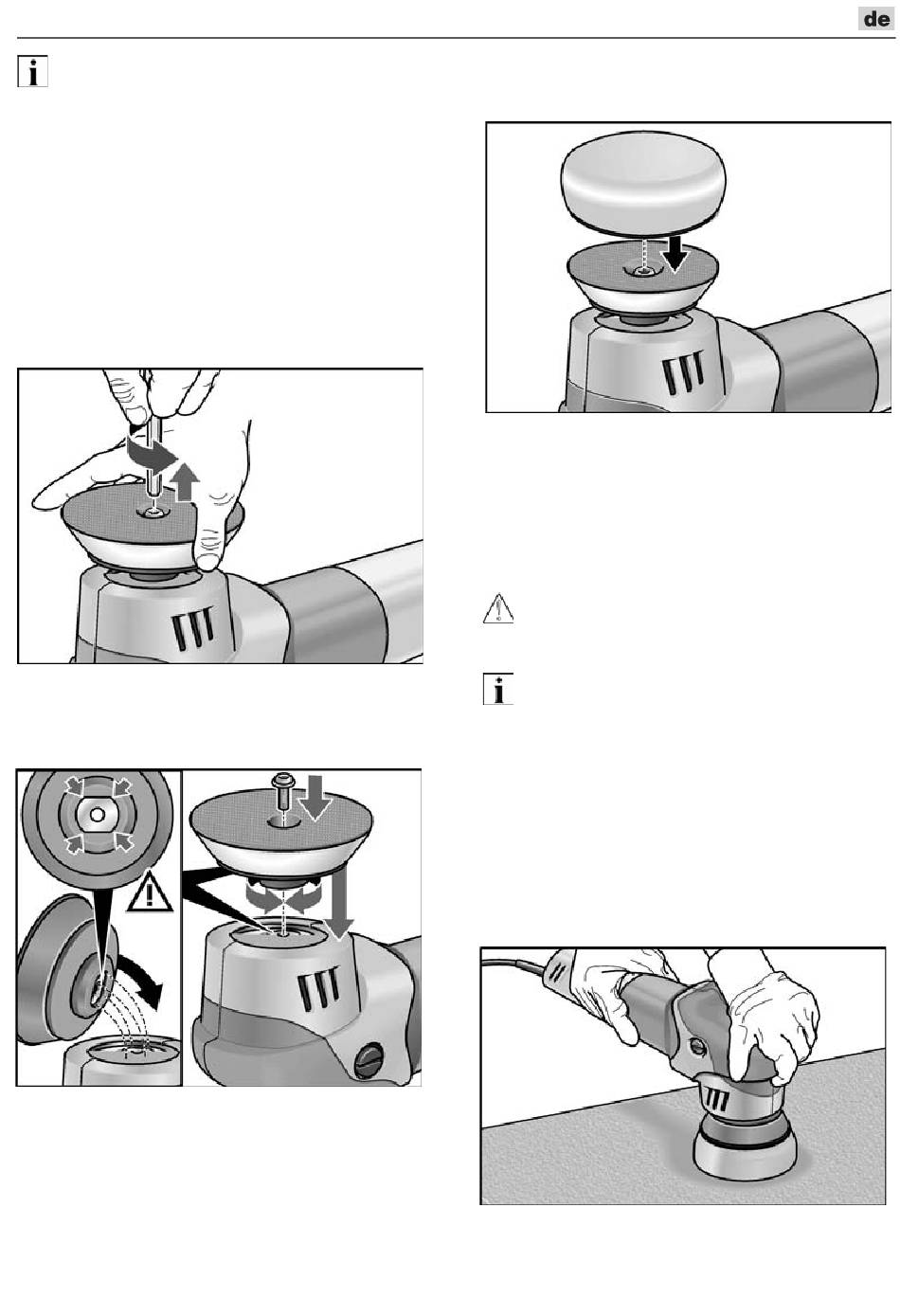 de