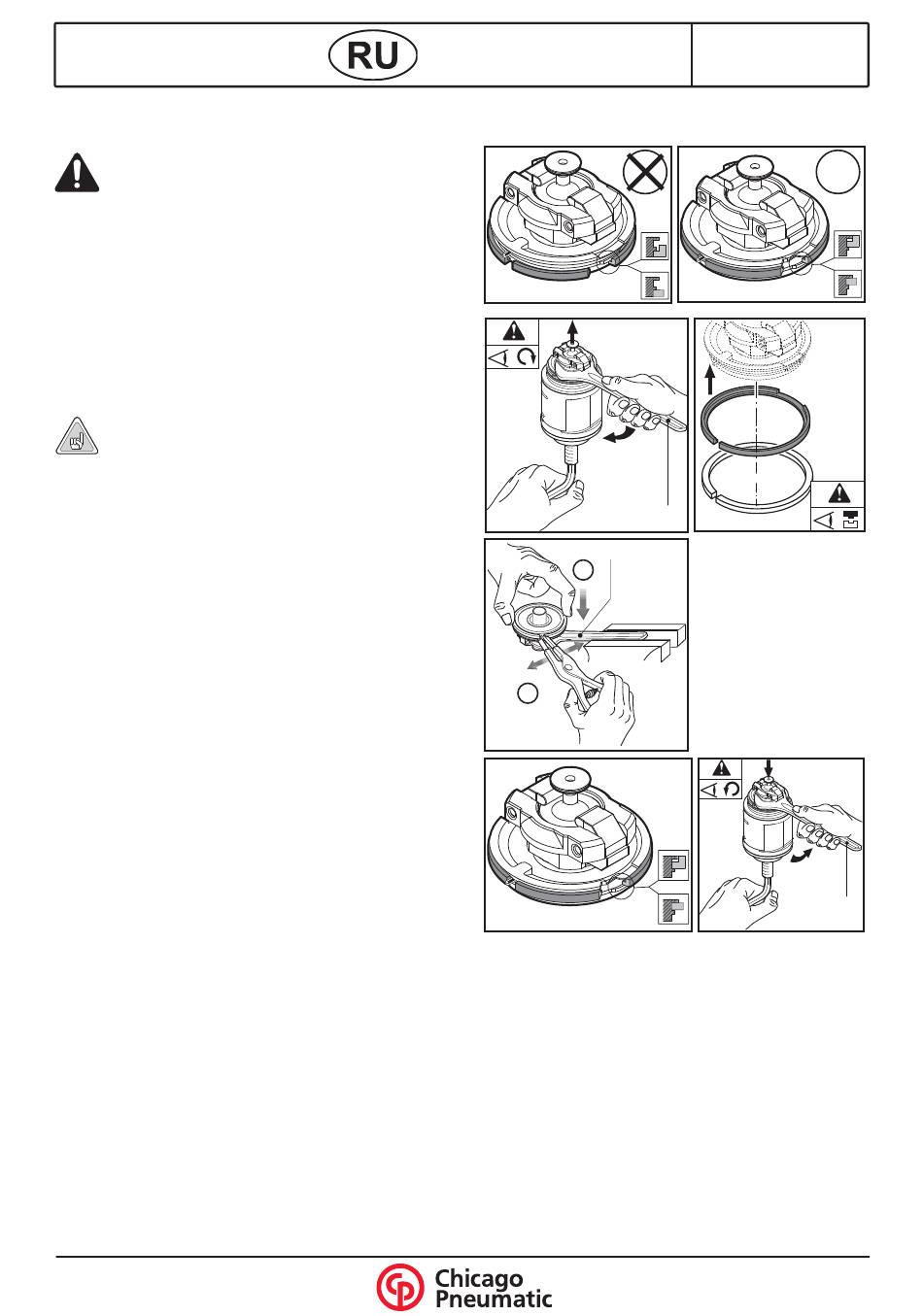 RU

Chicago Pneumatic