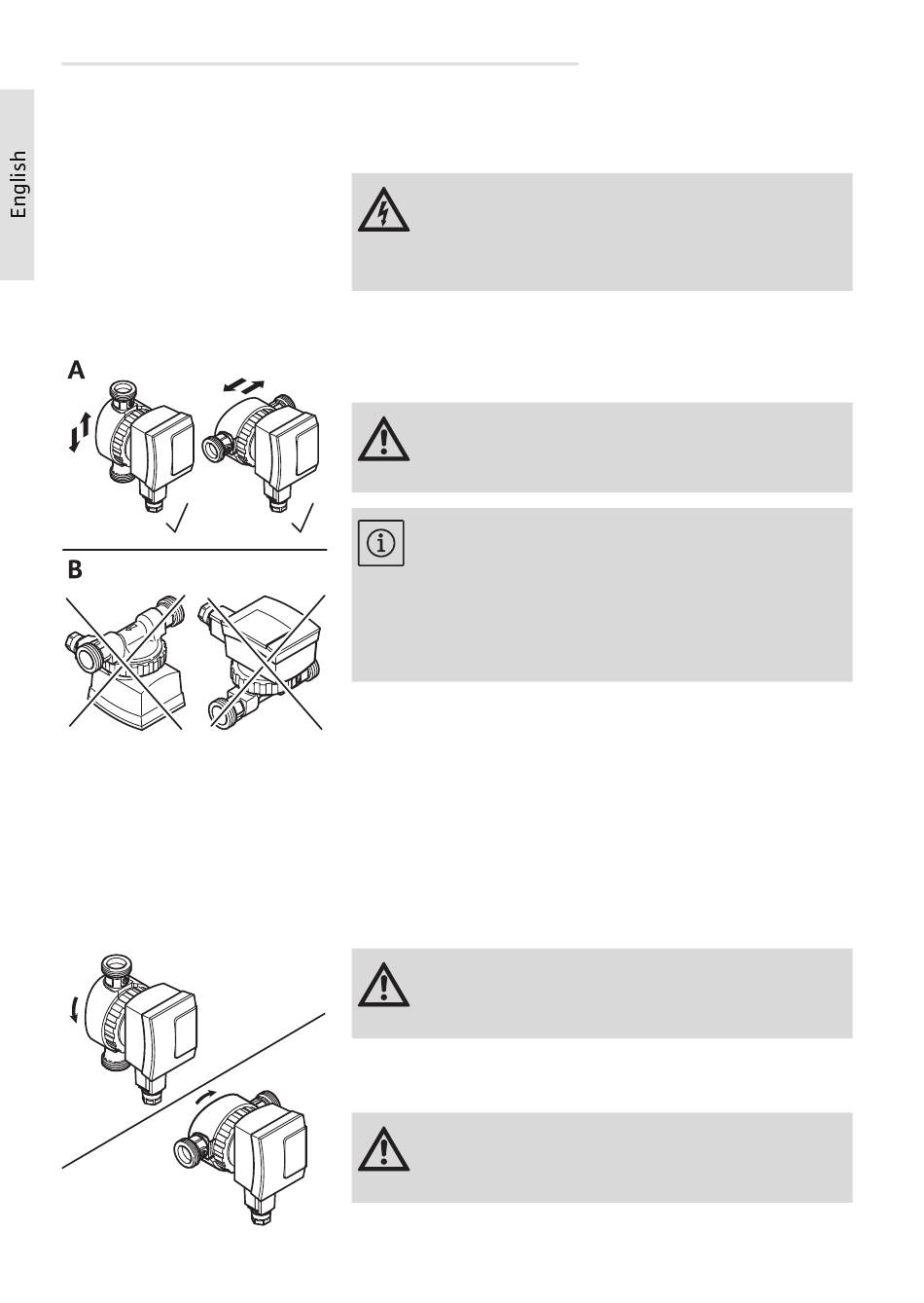 English

A

B