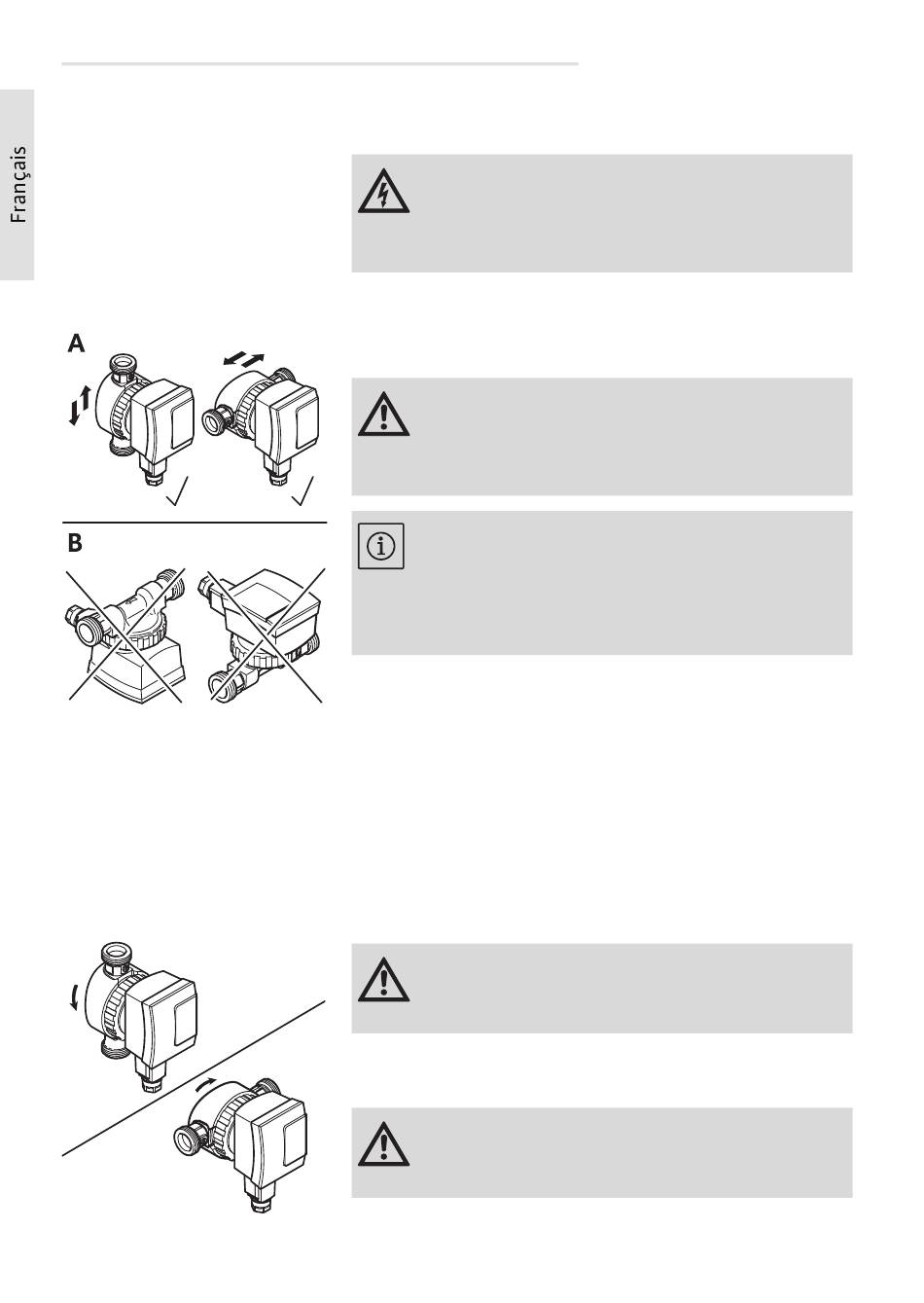 Français

A

B