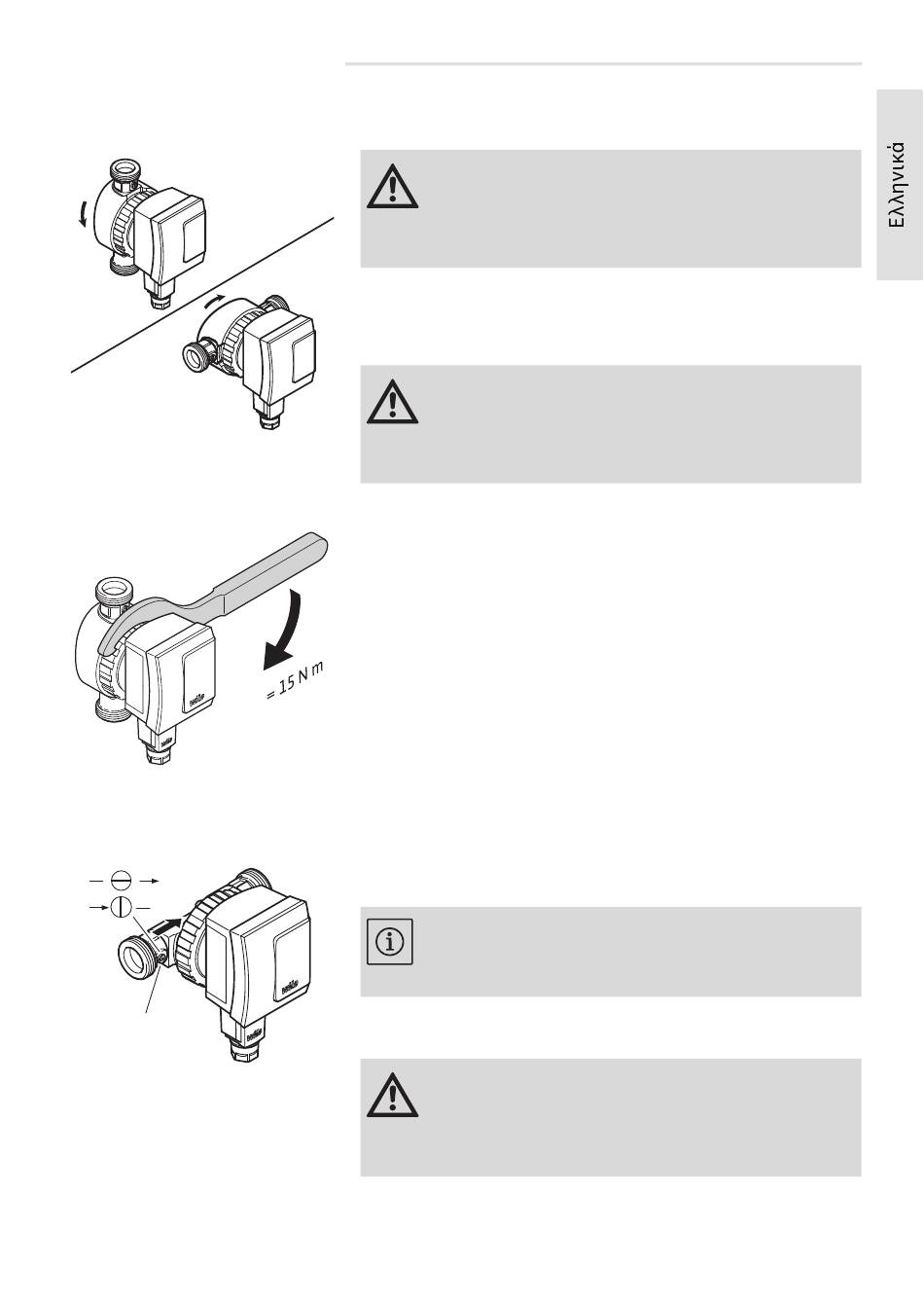 Ελληνικά

= 15 N m