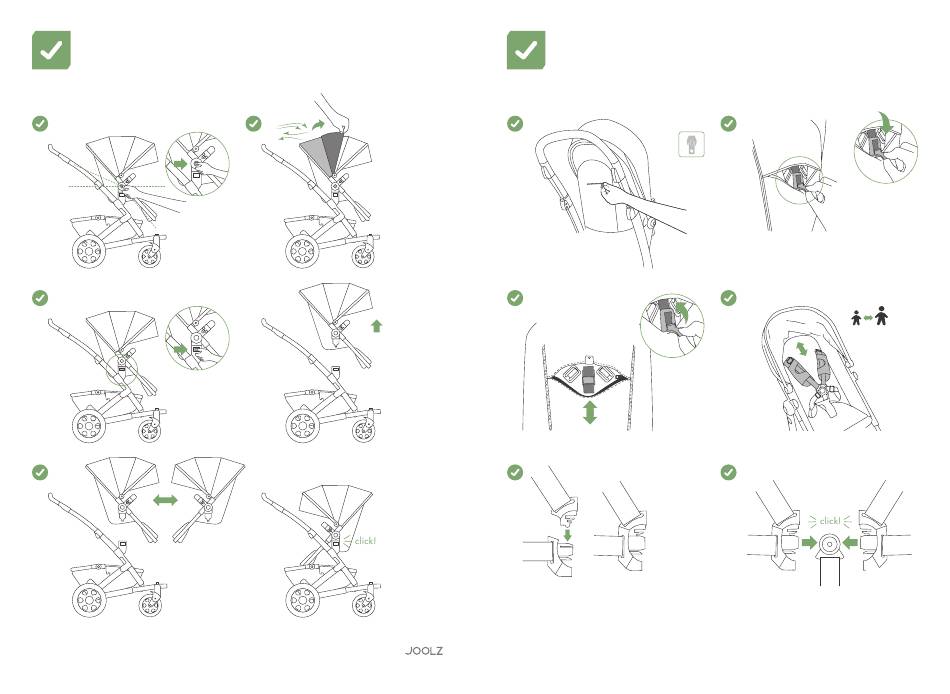 click!

click!

JOOLZ