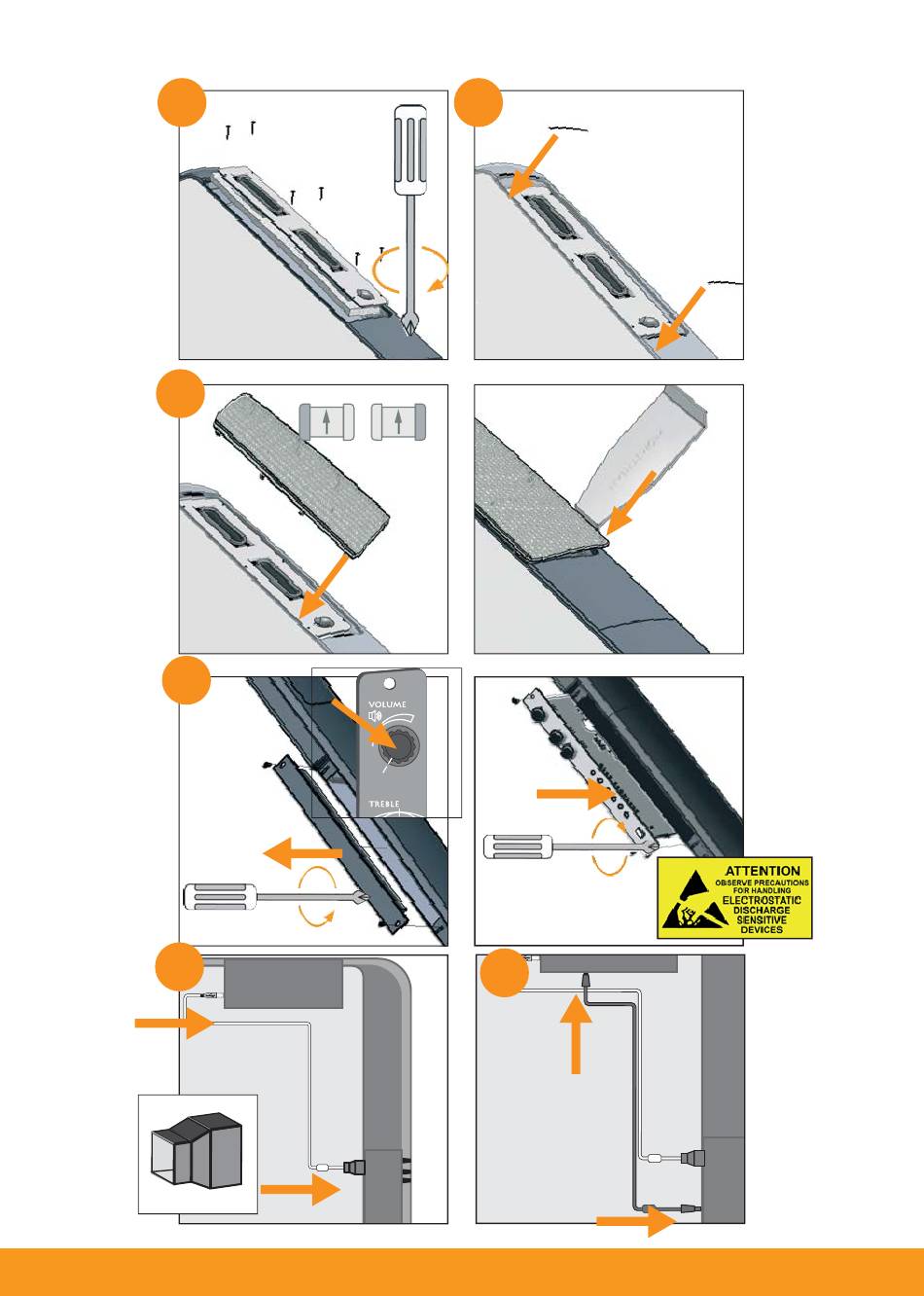 VOLUME

TREBLE

ATTENTION
OBSERVE PRECAUTIONS FOR HANDLING
ELECTROSTATIC DISCHARGE SENSITIVE DEVICES