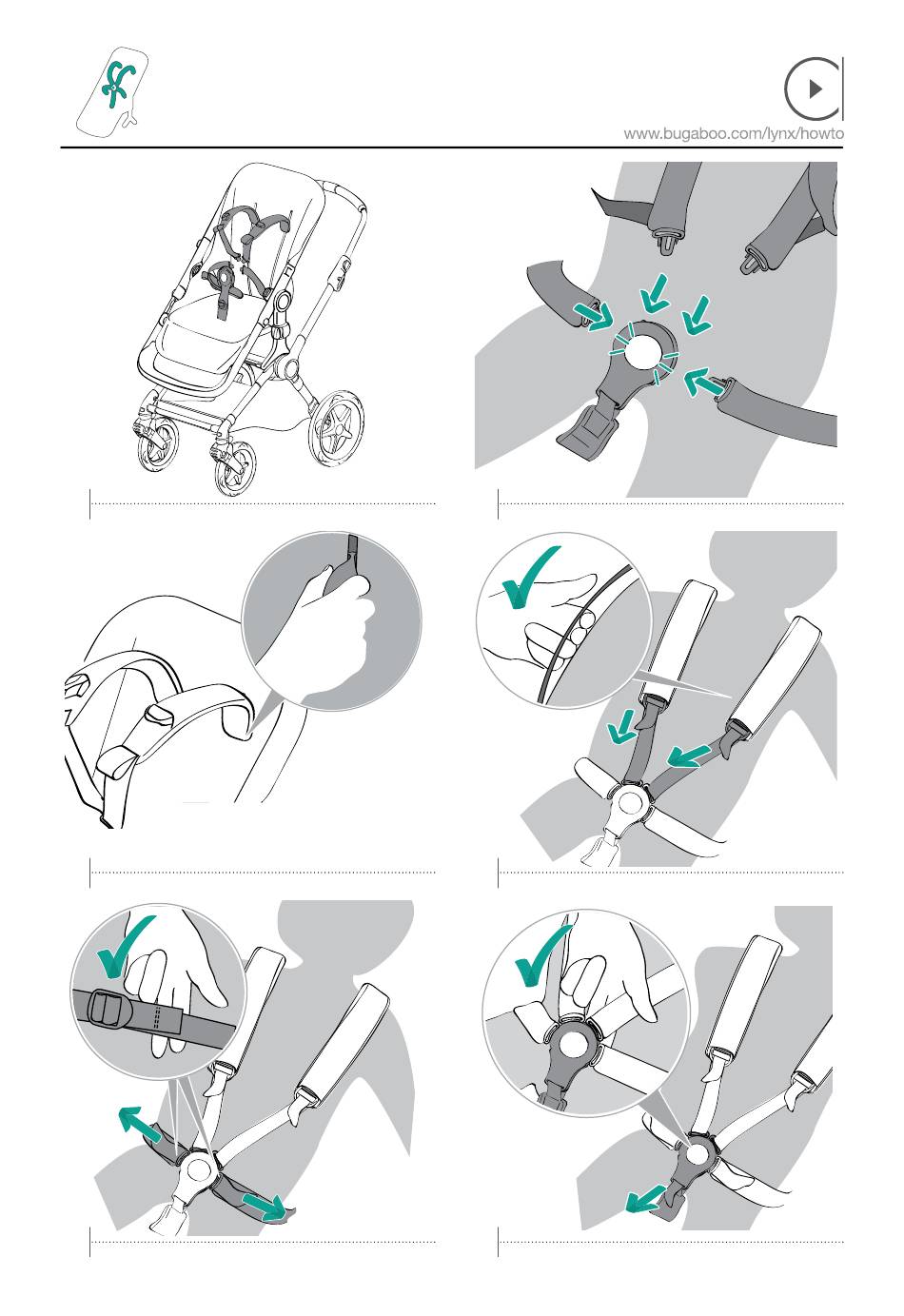 www.bugaboo.com/lynx/howto