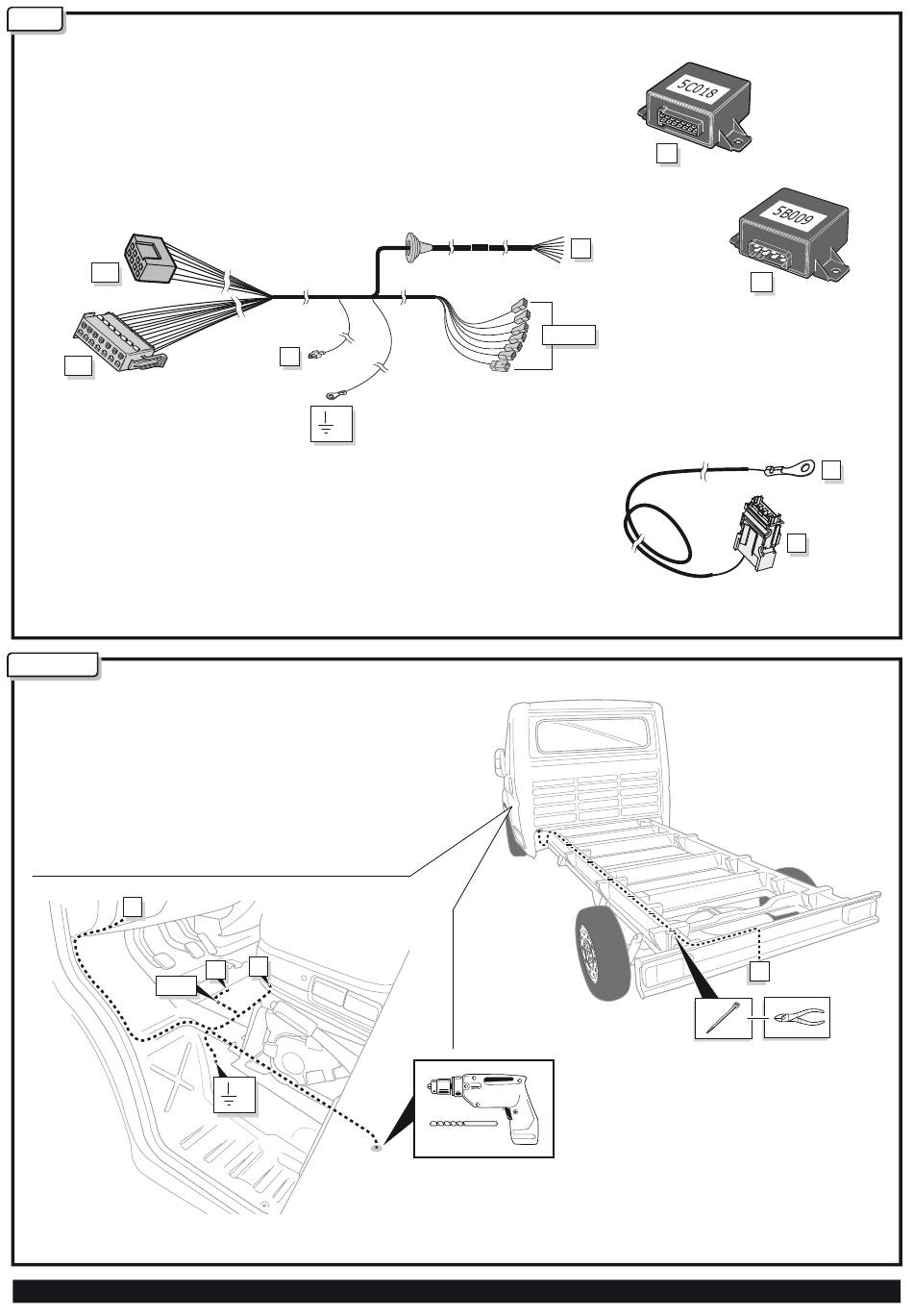 5C018

5B009