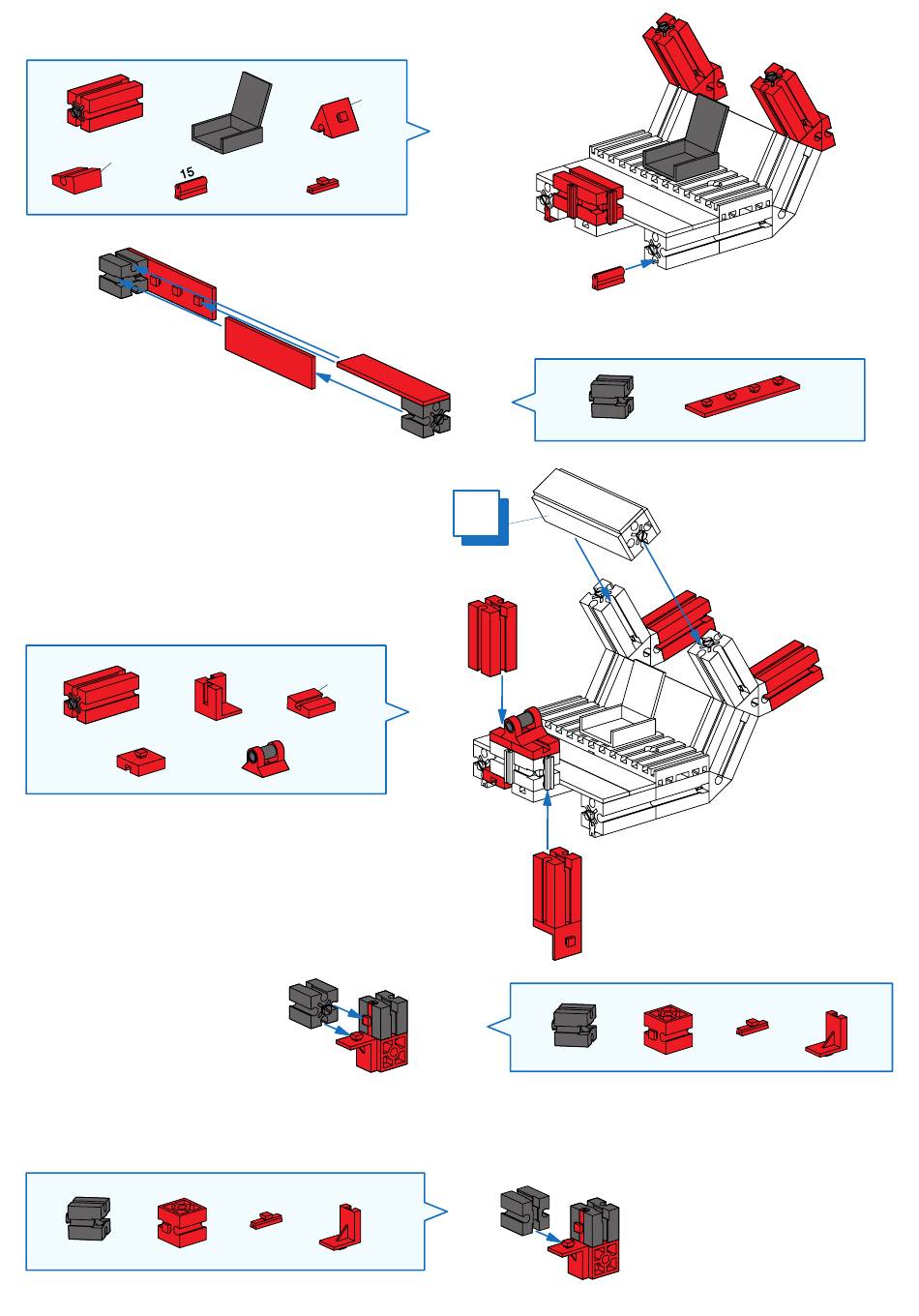 15