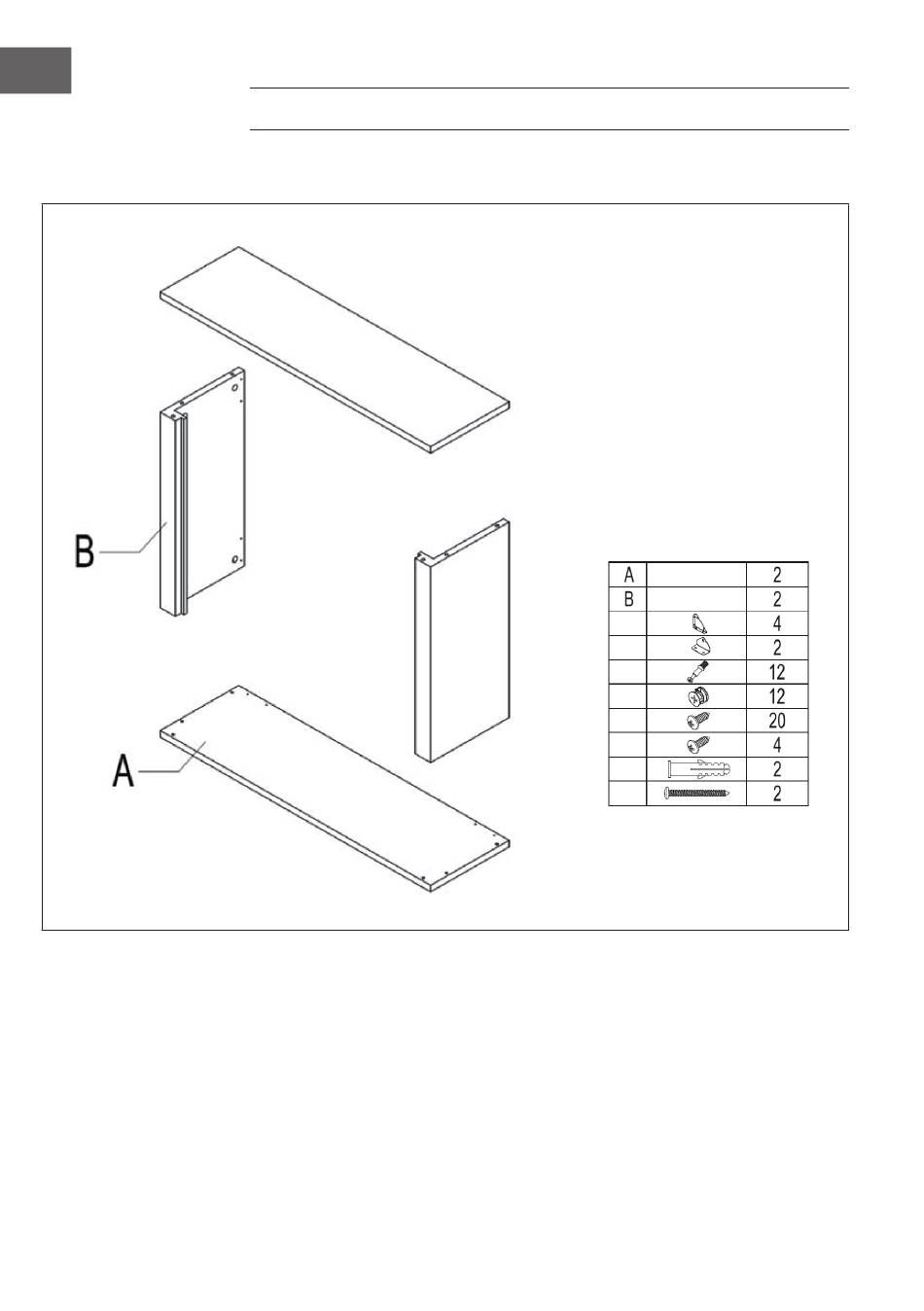 B

A

| A | | 2 |
|---|---|---|
| B | | 2 |
| | | 4 |
| | | 2 |
| | | 12 |
| | | 12 |
| | | 20 |
| | | 4 |
| | | 2 |
| | | 2 |