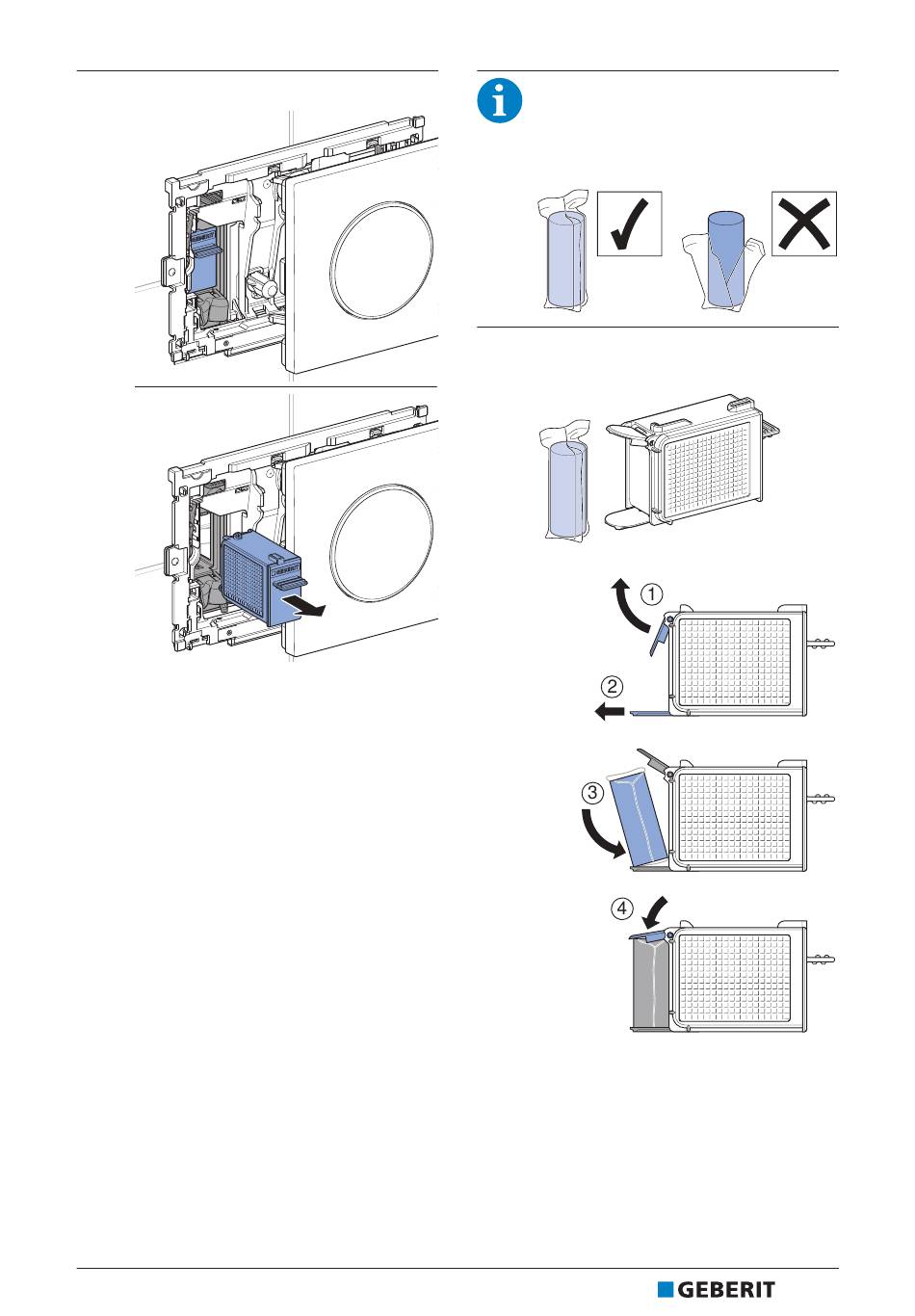 1

2

3

4

GEBERIT