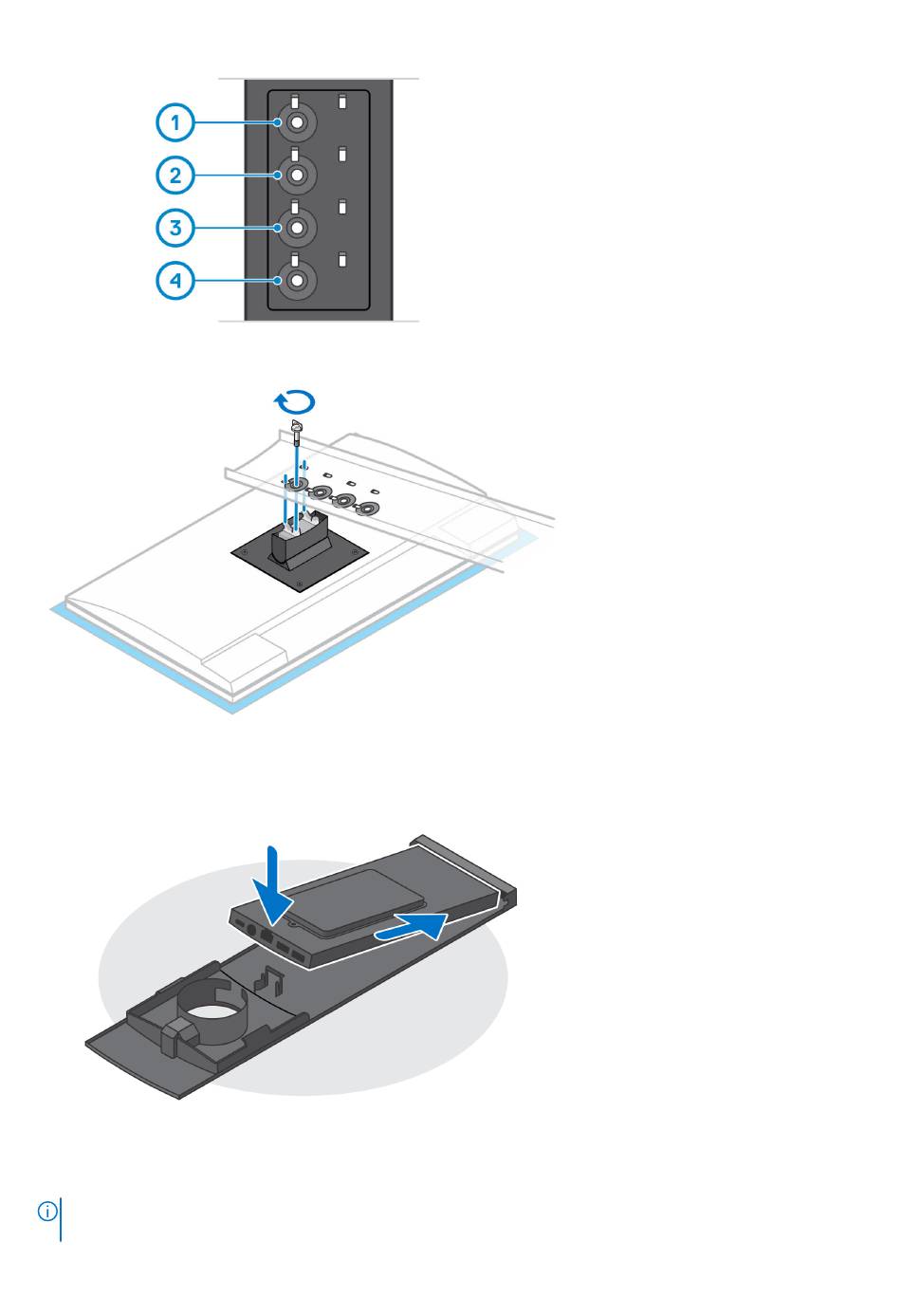 1
2
3
4