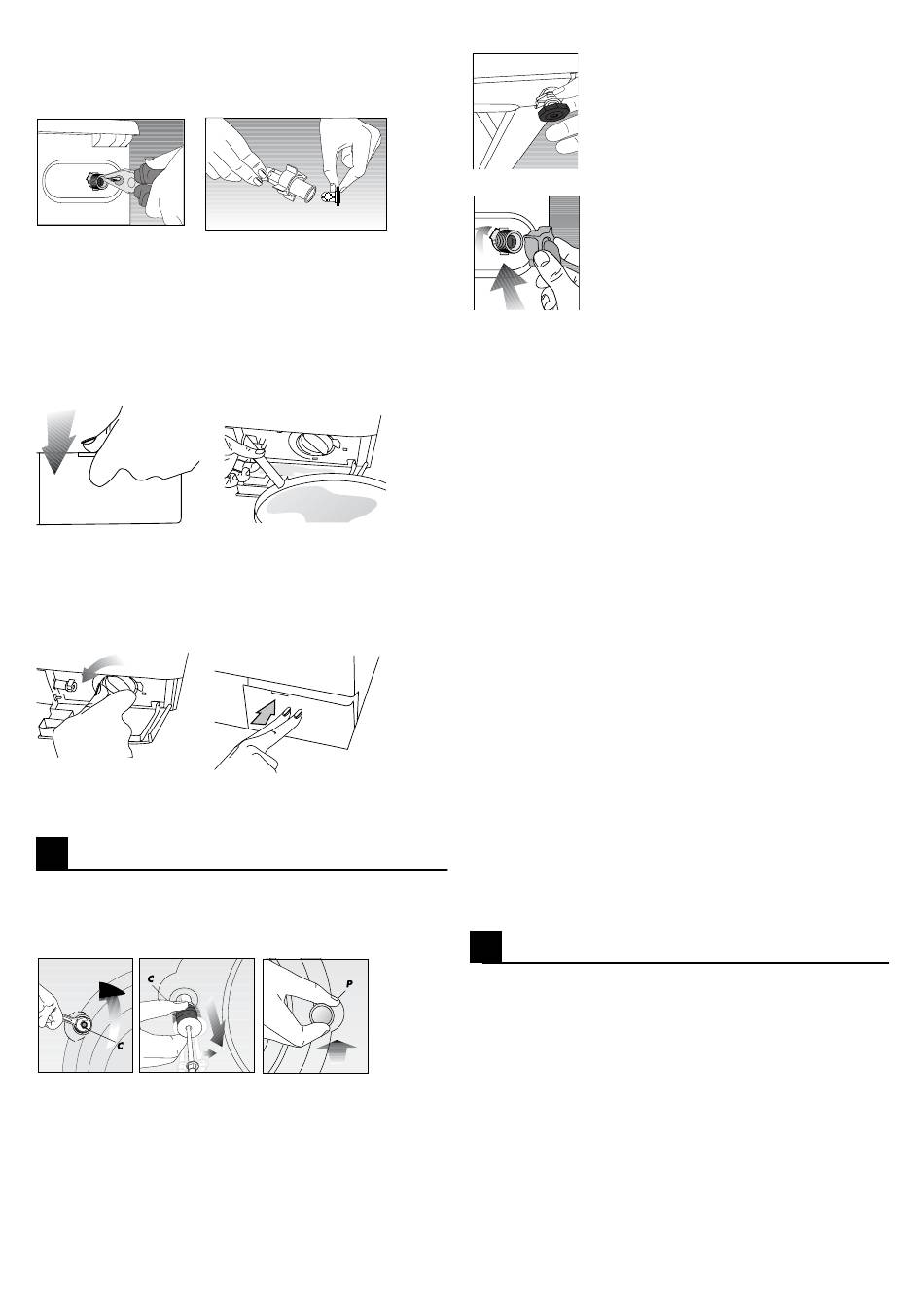 C

C

P