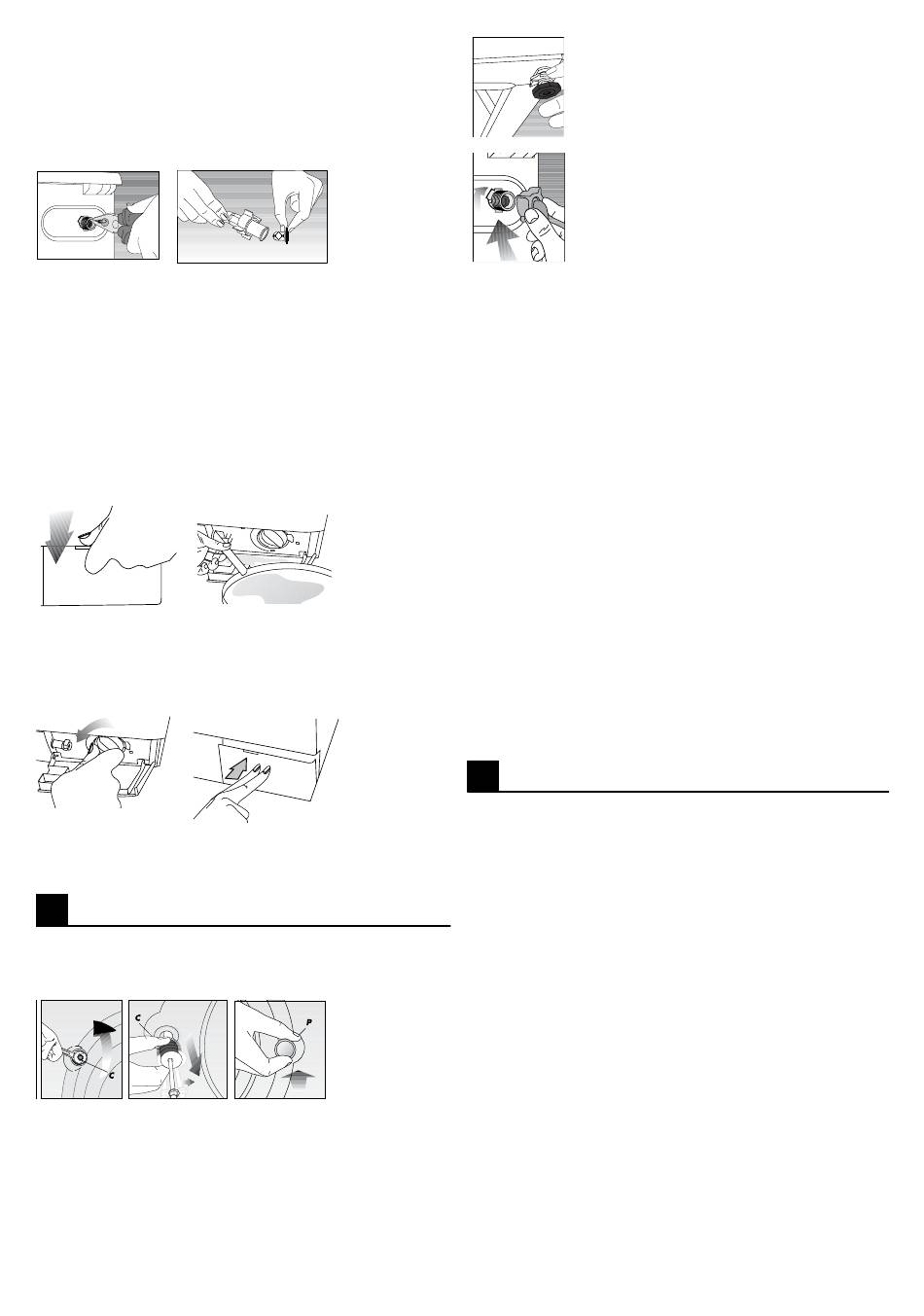 C

C

P