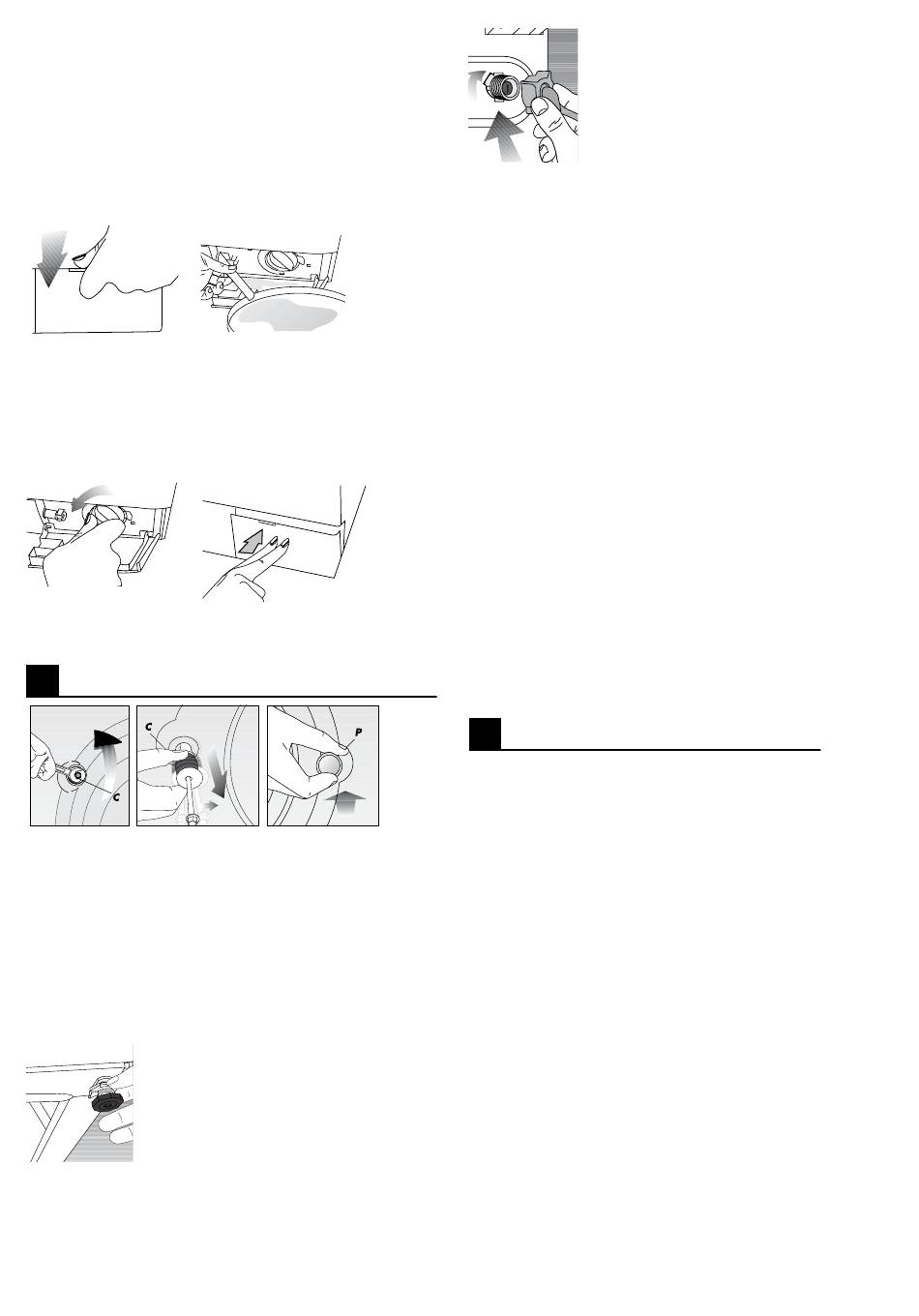 C

C

P