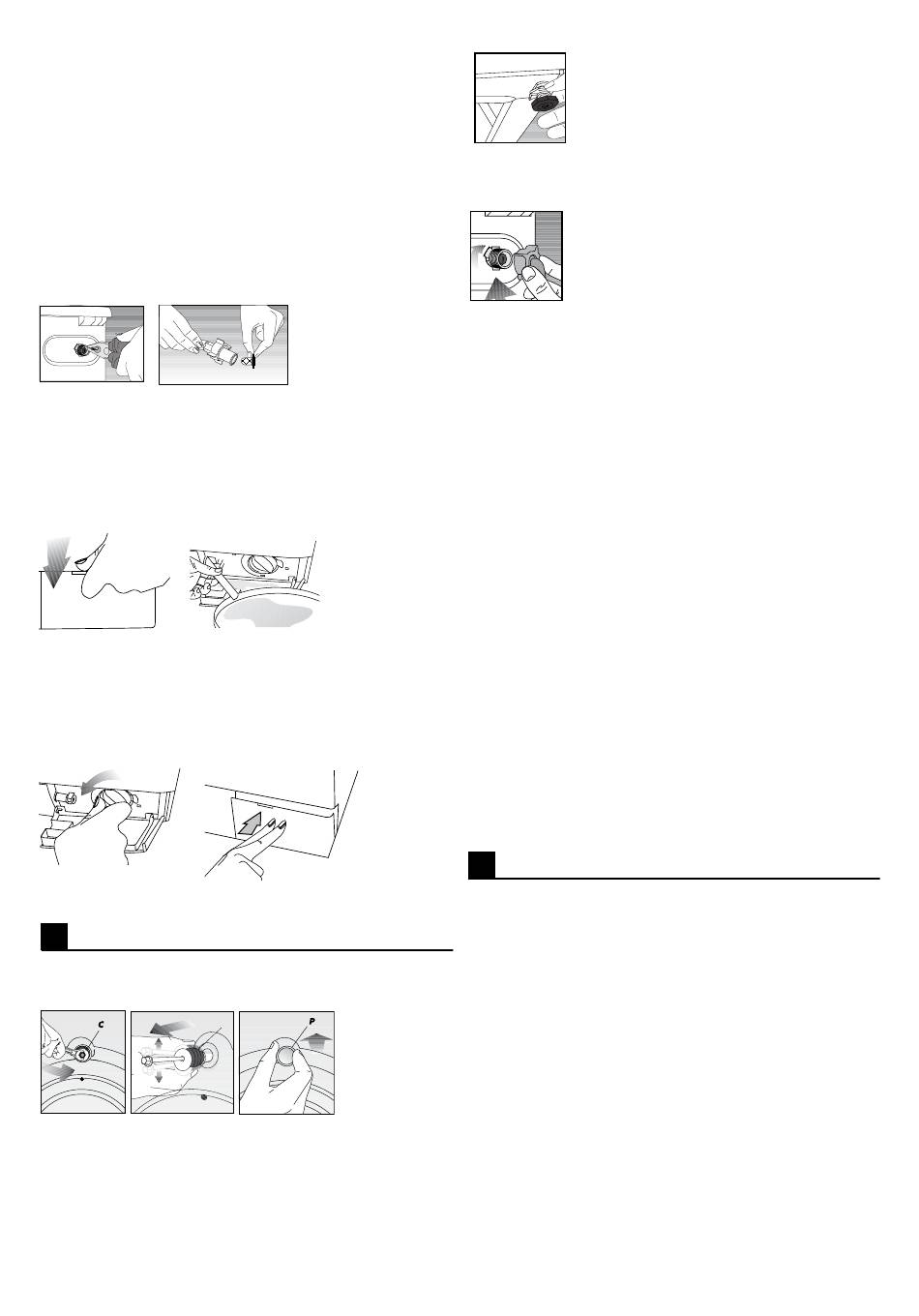 C

P