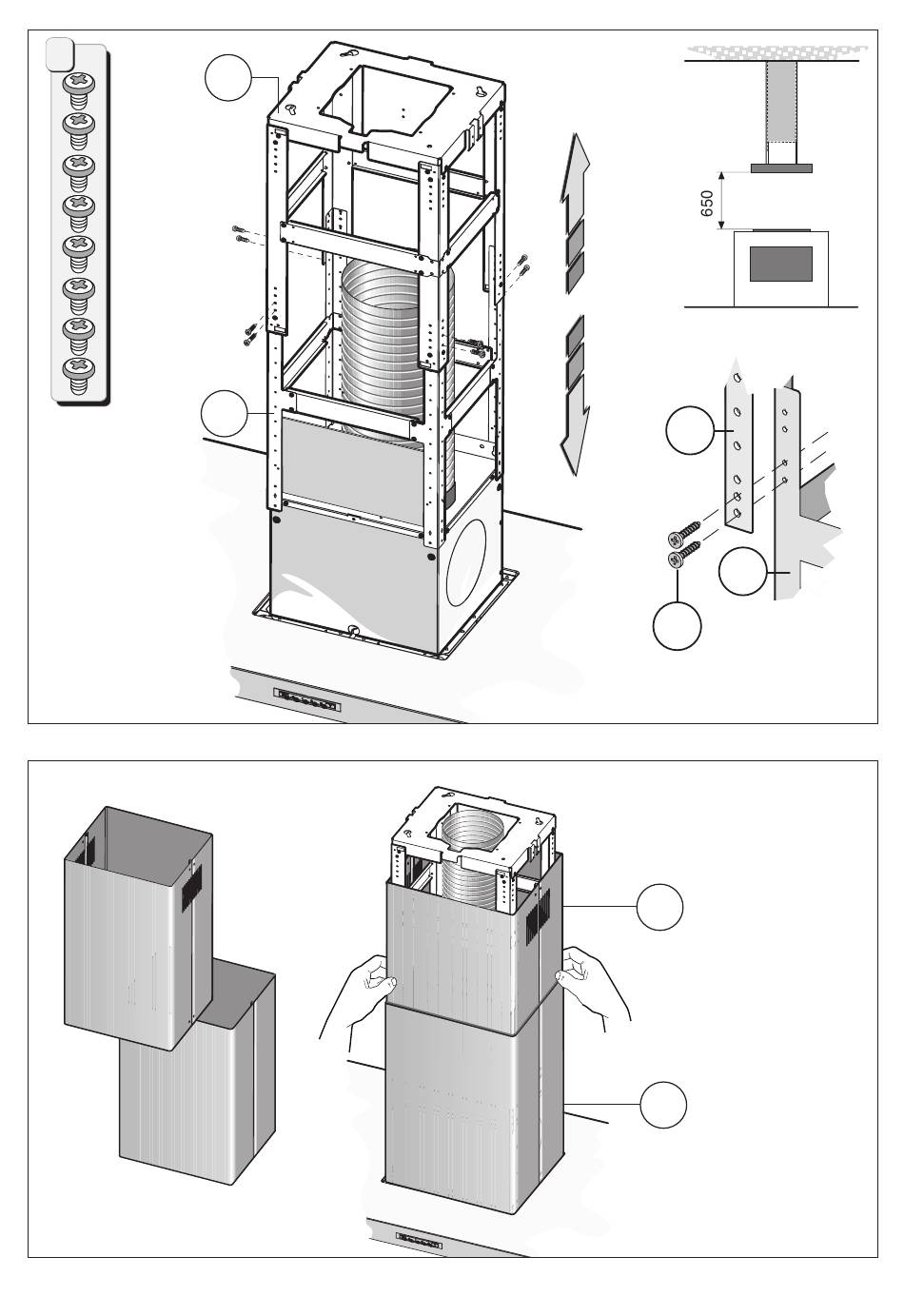 650