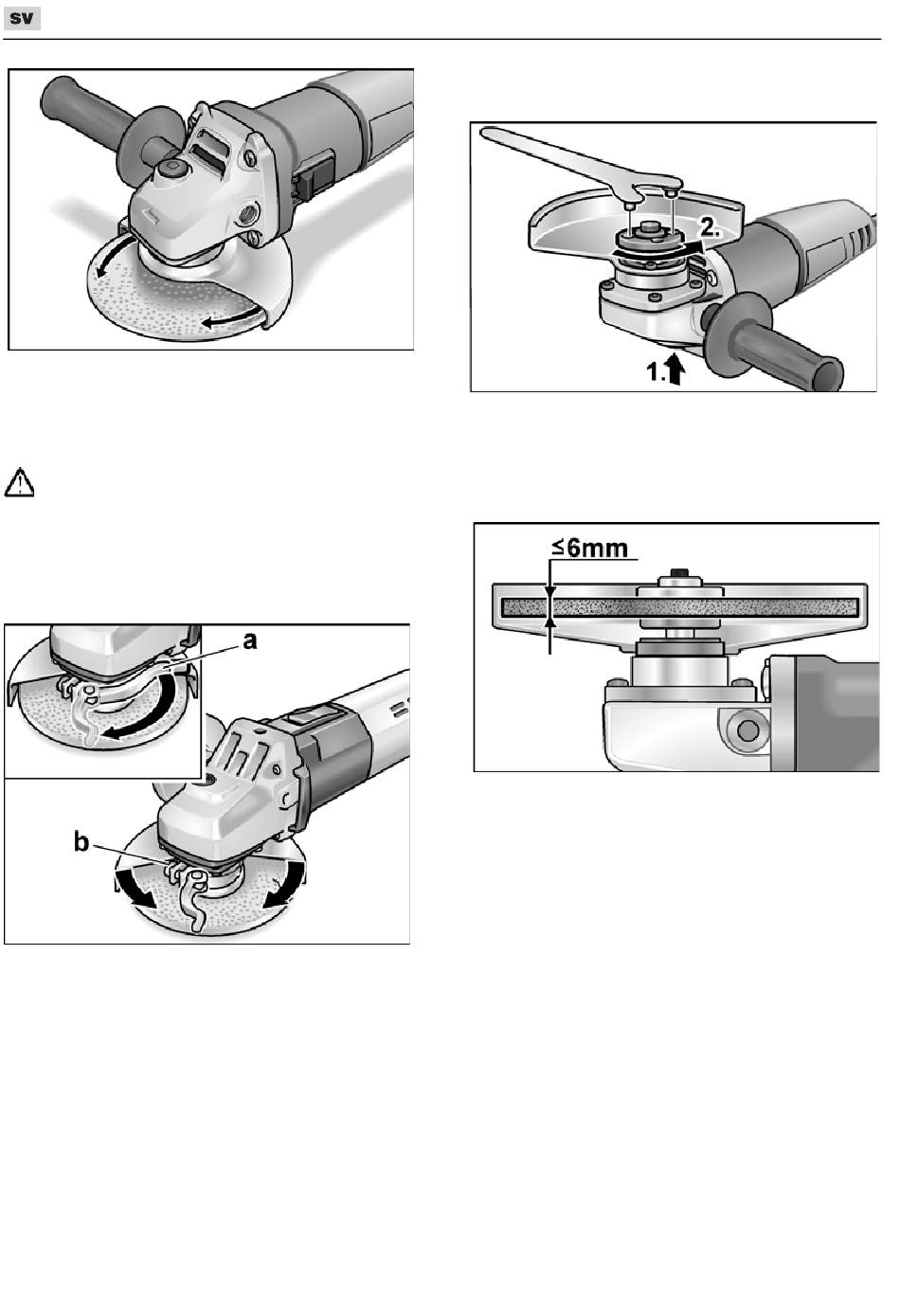 sv

a

b

2.

1.

≤6mm