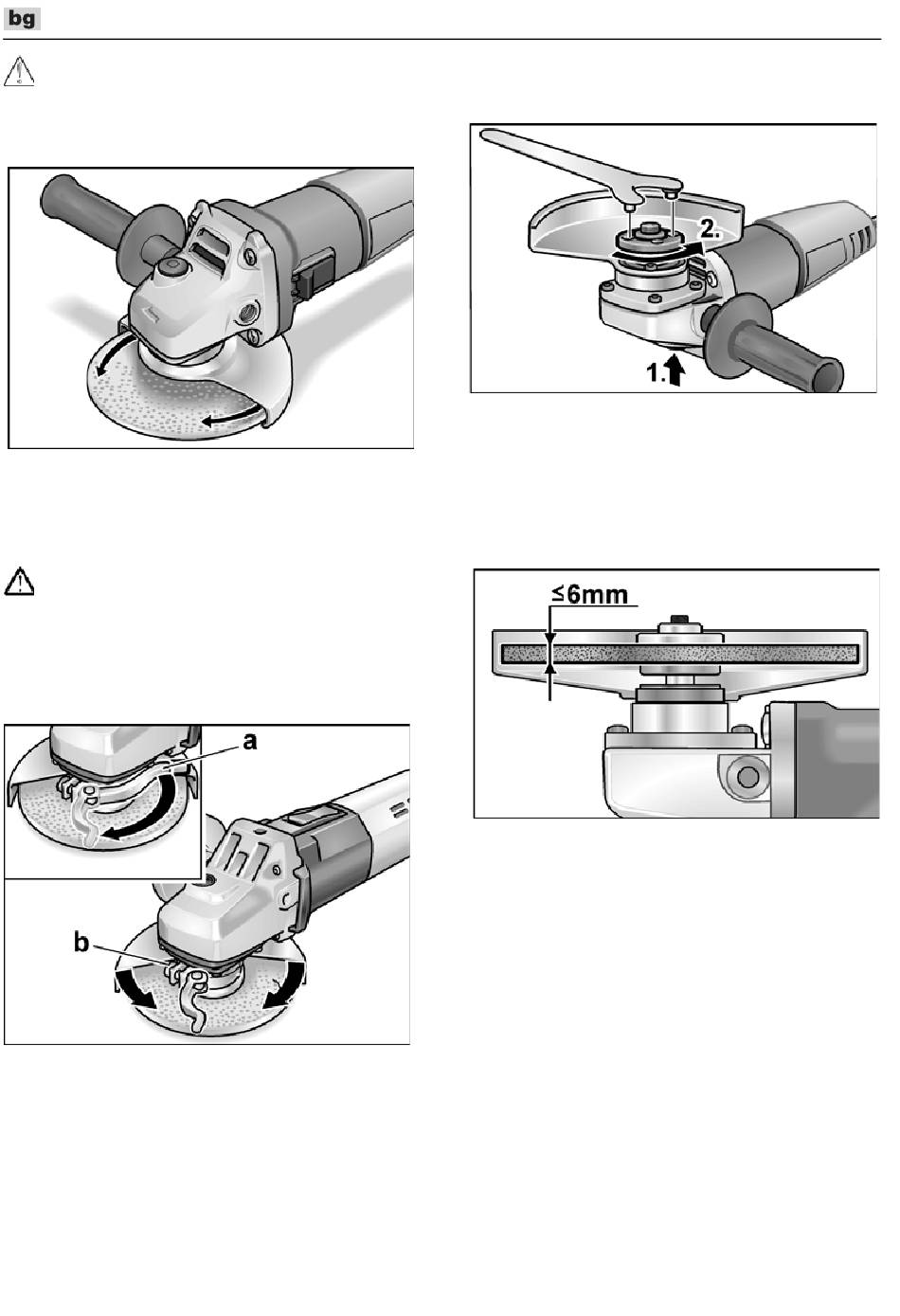 bg

2.

1.

≤6mm

a

b