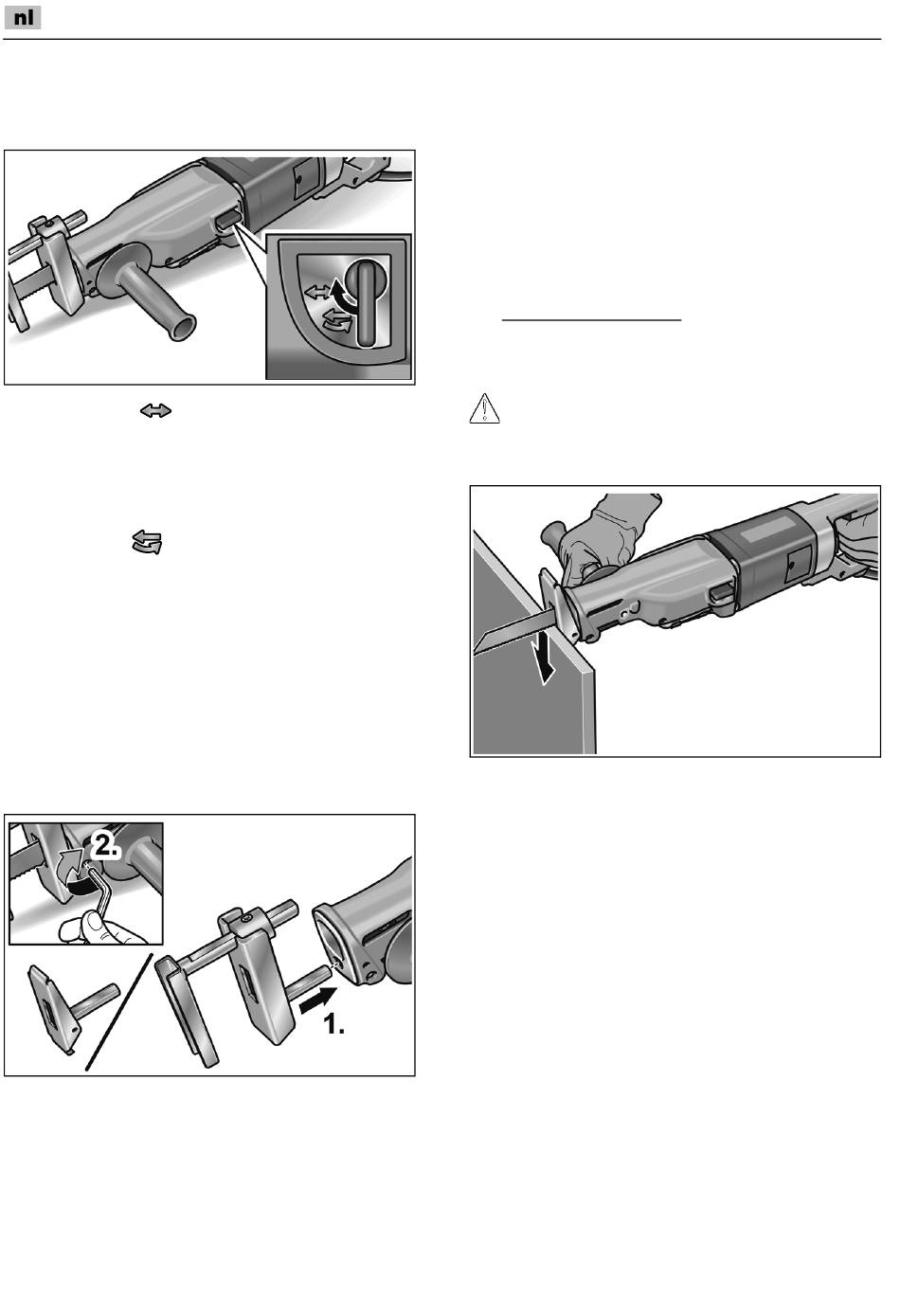 nl

2.

1.