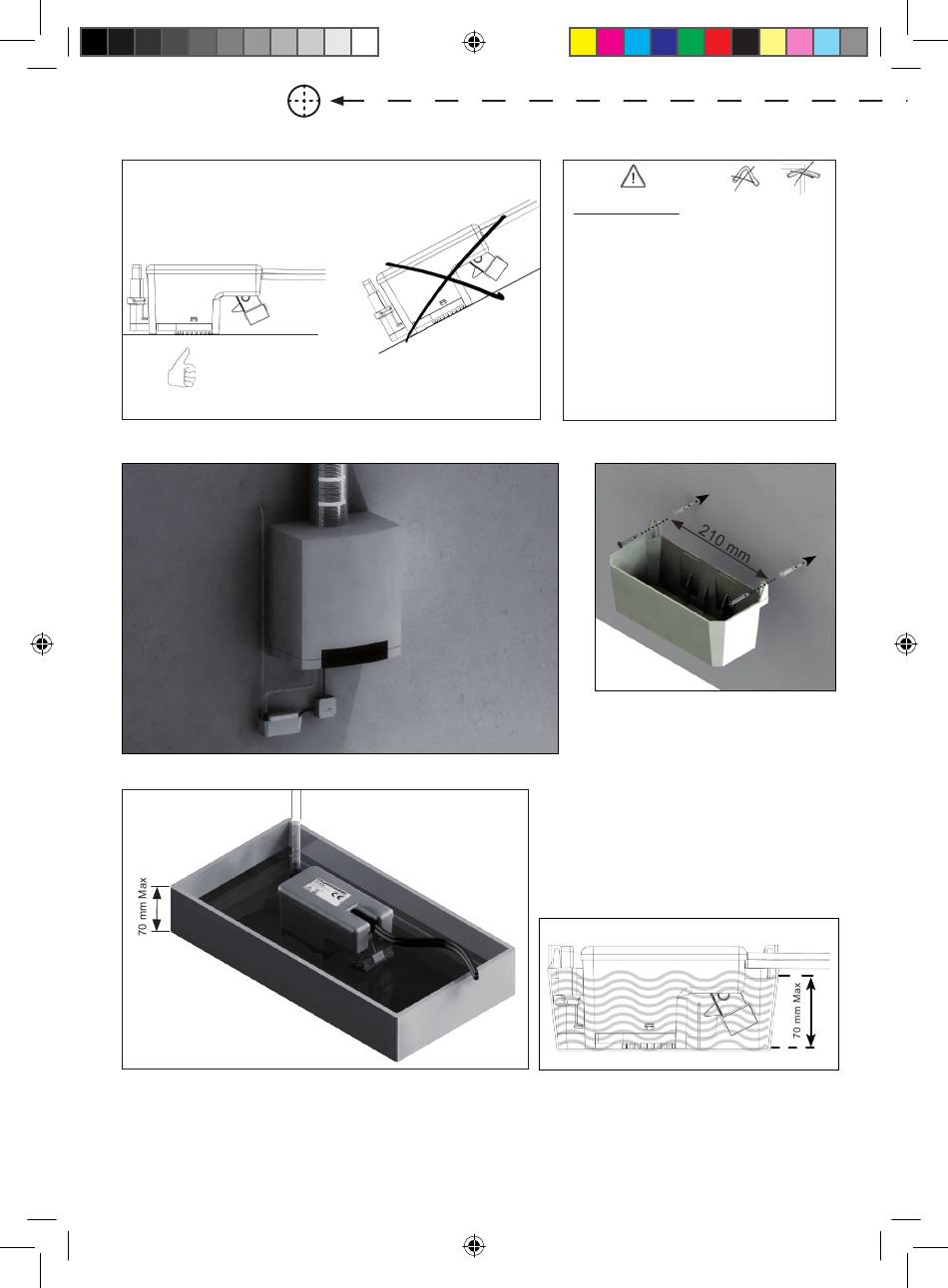 210 mm

70 mm Max

70 mm Max