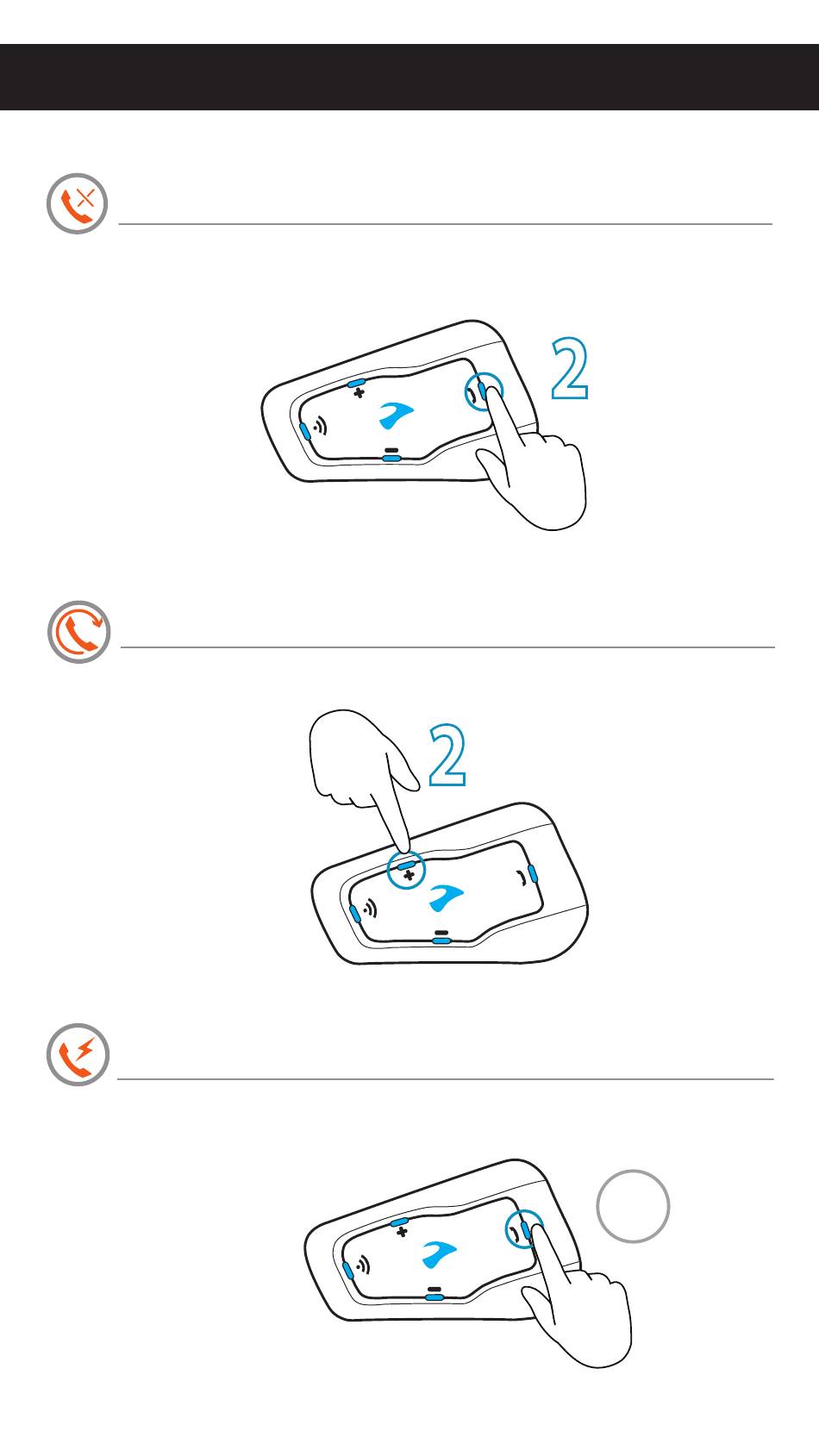 2

2