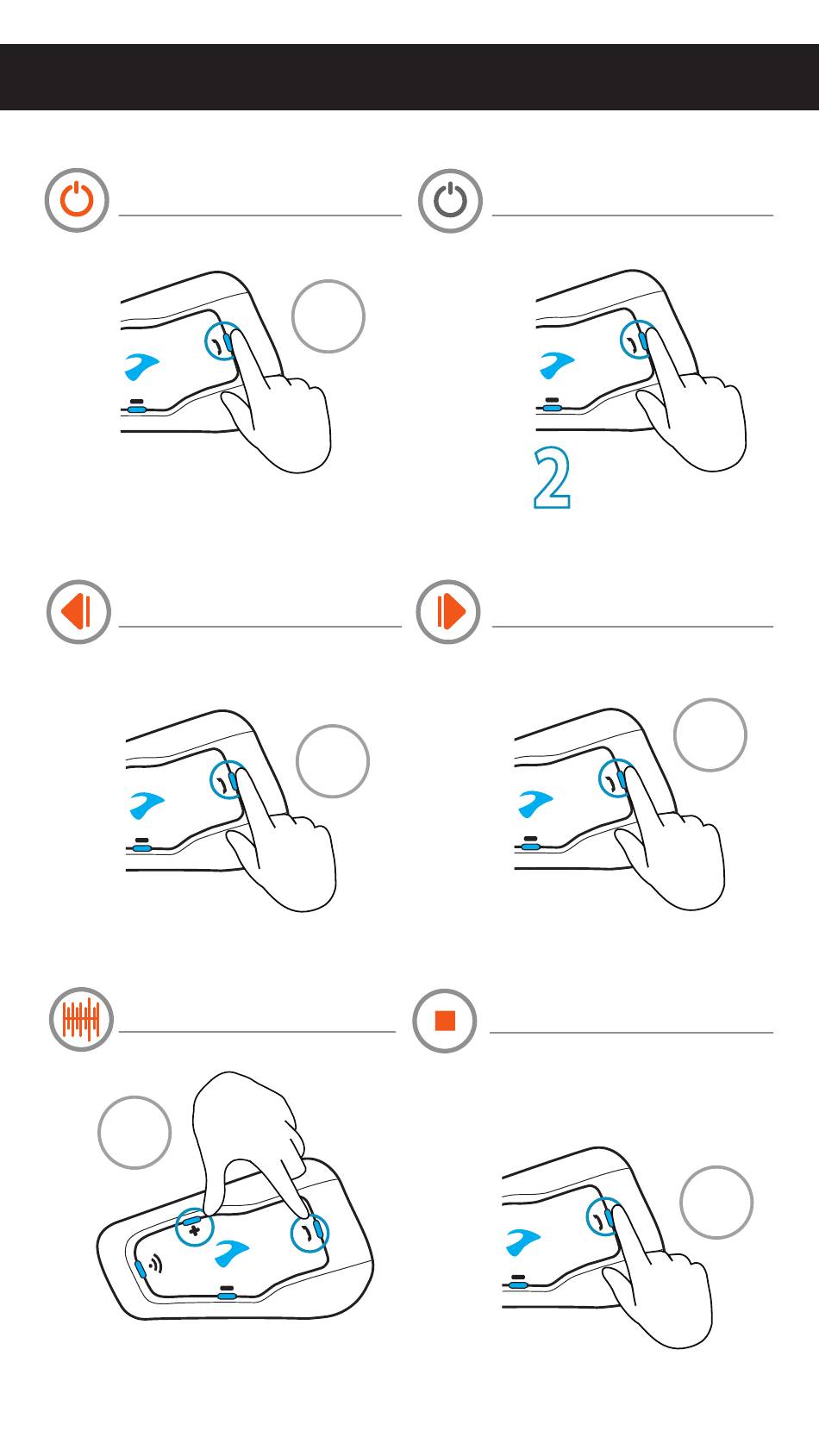 2