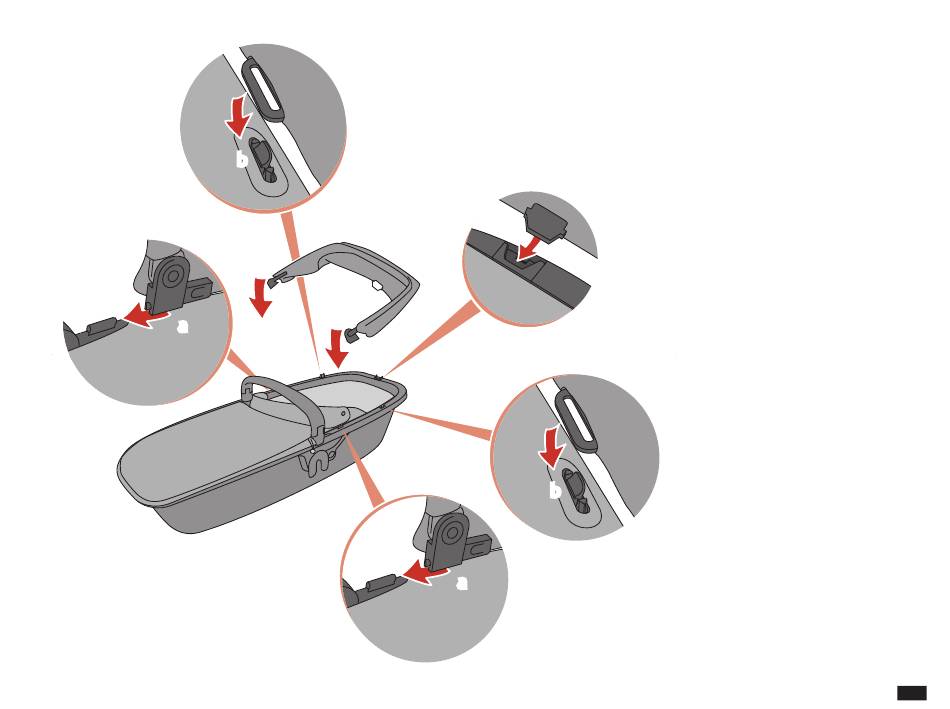 b
a
b
a