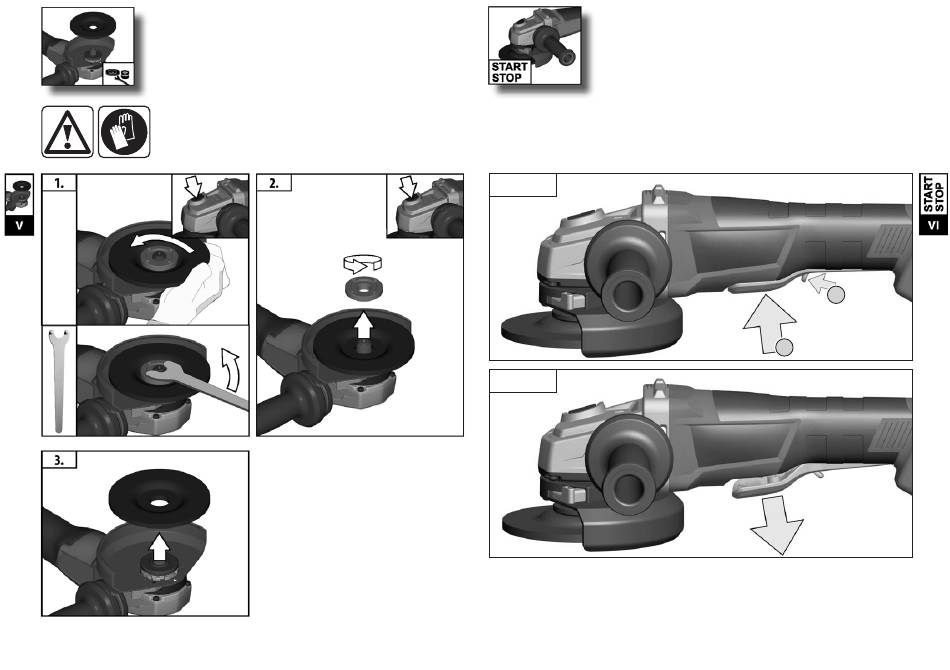 START
STOP

V

1.

2.

3.

START
STOP

VI